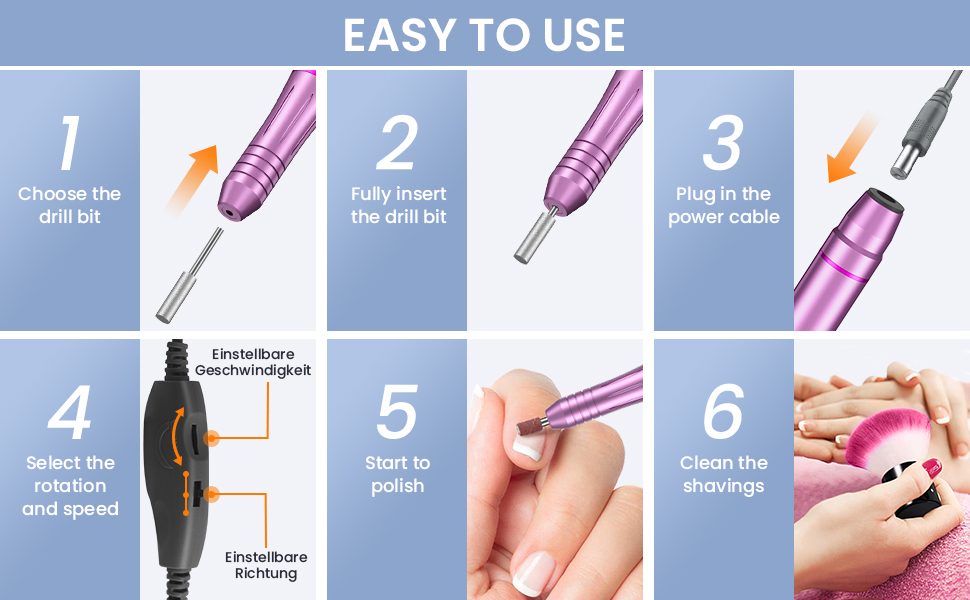 EASY TO USE

1
Choose the drill bit

2
Fully insert the drill bit

3
Plug in the power cable

4
Select the rotation and speed

Einstellbare Geschwindigkeit

Einstellbare Richtung

5
Start to polish

6
Clean the shavings