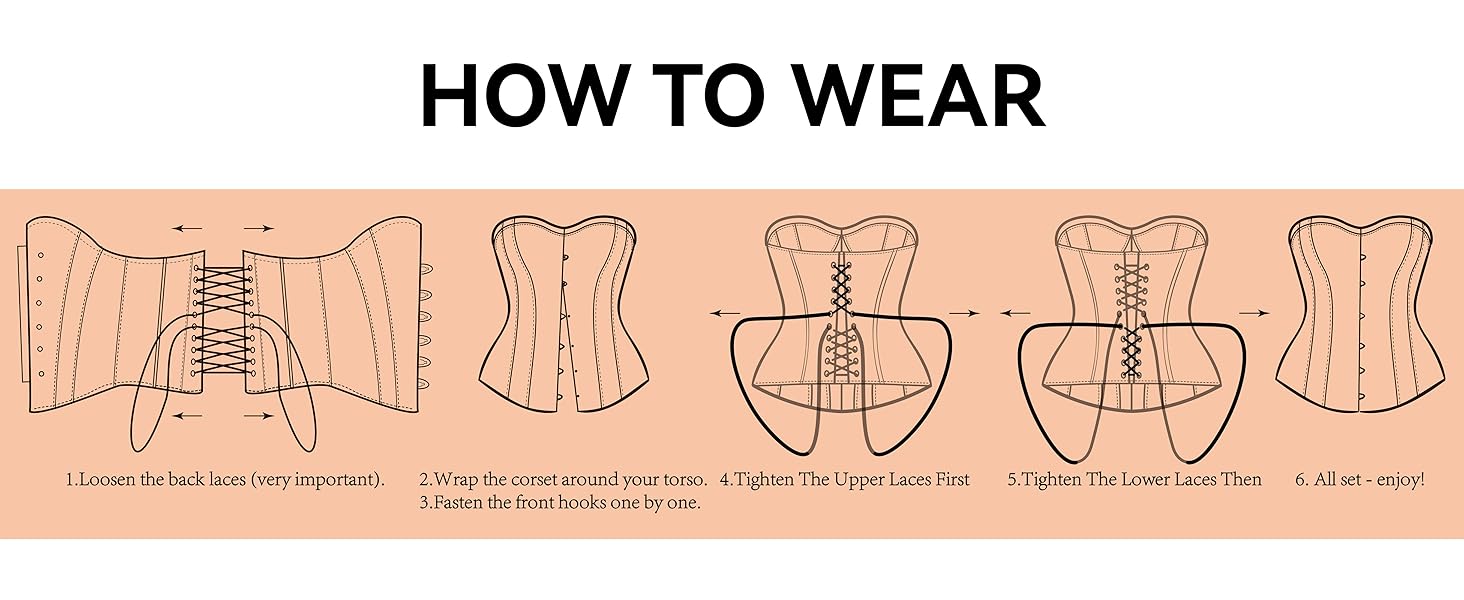 HOW TO WEAR

1.Loosen the back laces (very important).

2.Wrap the corset around your torso.
3.Fasten the front hooks one by one.

4.Tighten The Upper Laces First

5.Tighten The Lower Laces Then

6. All set - enjoy!