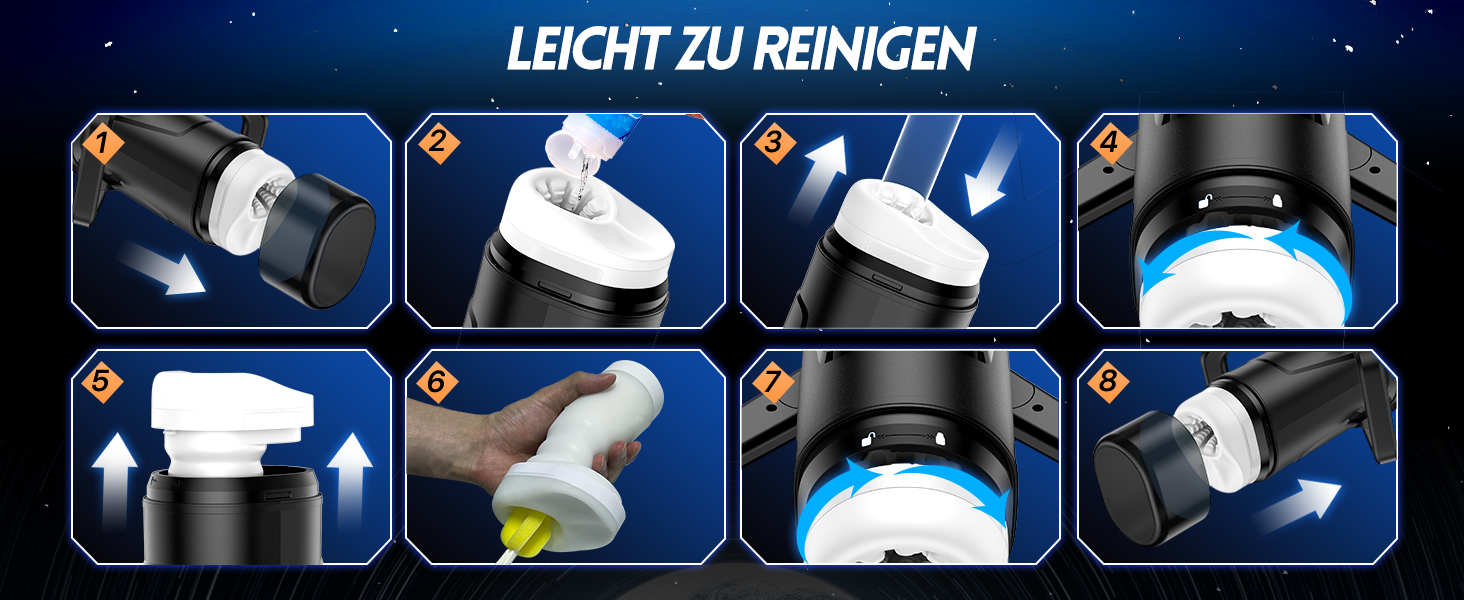 LEICHT ZU REINIGEN

1

2

3

4

5

6

7

8