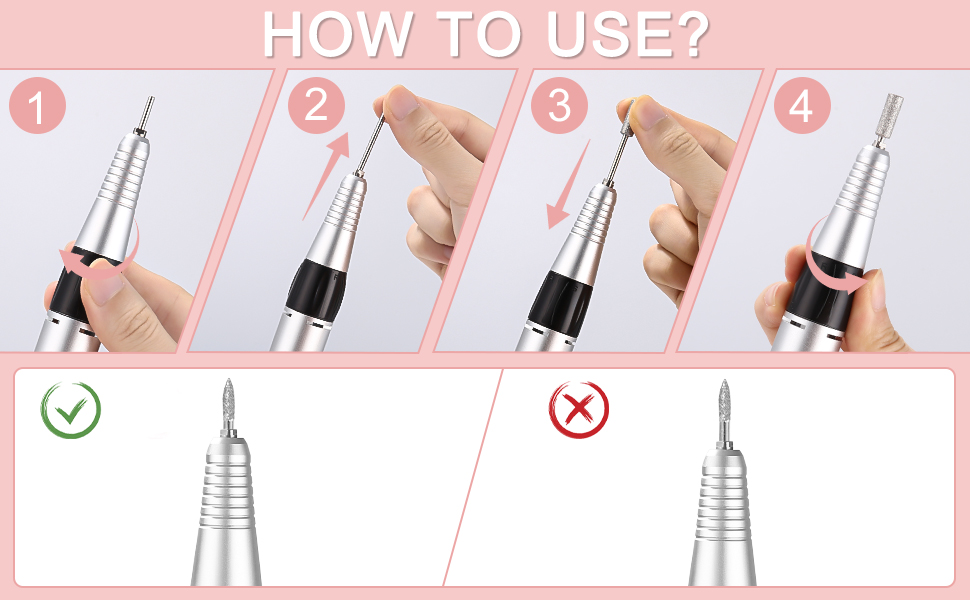 HOW TO USE?

1

2

3

4