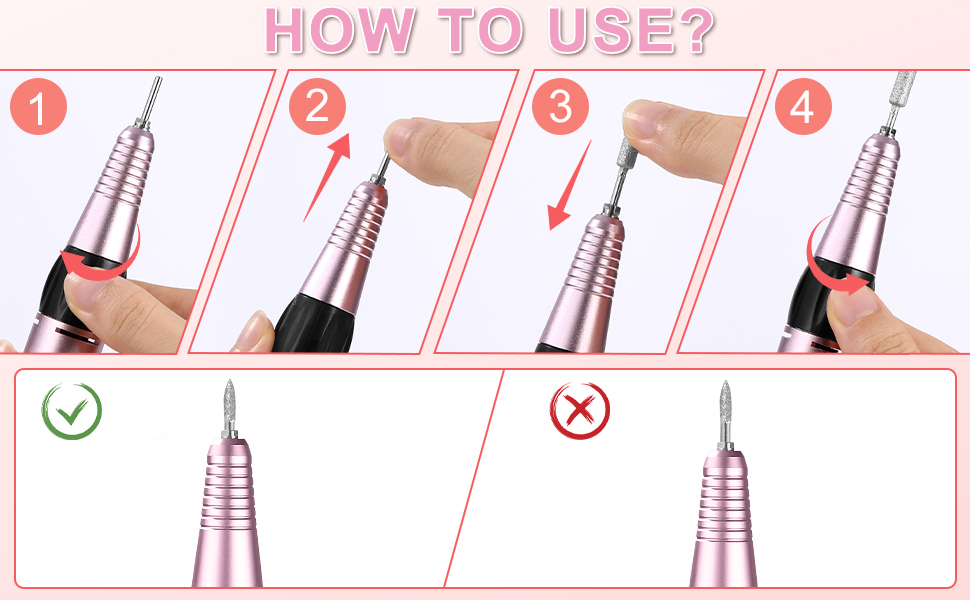 HOW TO USE?

1

2

3

4