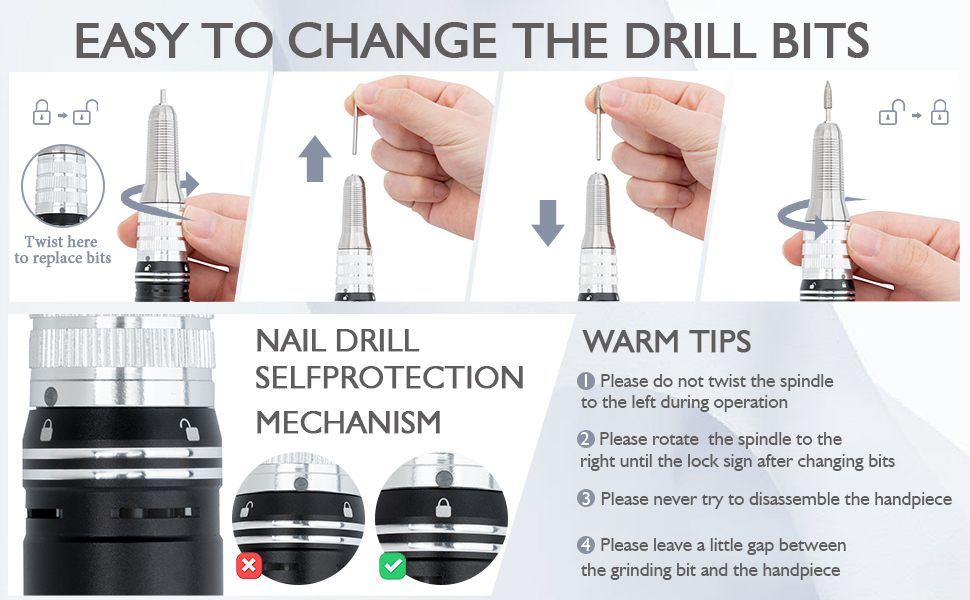 EASY TO CHANGE THE DRILL BITS

Twist here to replace bits

NAIL DRILL SELFPROTECTION MECHANISM

WARM TIPS

1 Please do not twist the spindle to the left during operation

2 Please rotate the spindle to the right until the lock sign after changing bits

3 Please never try to disassemble the handpiece

4 Please leave a little gap between the grinding bit and the handpiece