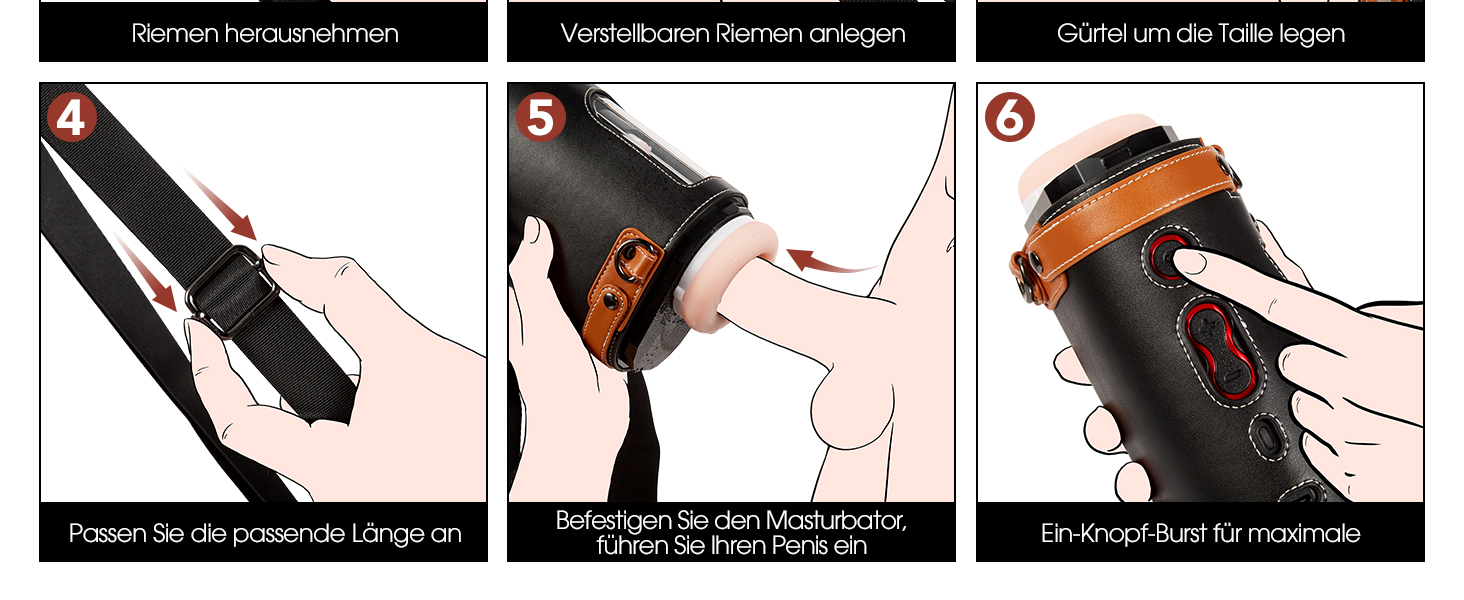 Riemen herausnehmen

Verstellbaren Riemen anlegen

Gürtel um die Taille legen

4

Passen Sie die passende Länge an

5

Befestigen Sie den Masturbator, führen Sie Ihren Penis ein

6

Ein-Knopf-Burst für maximale