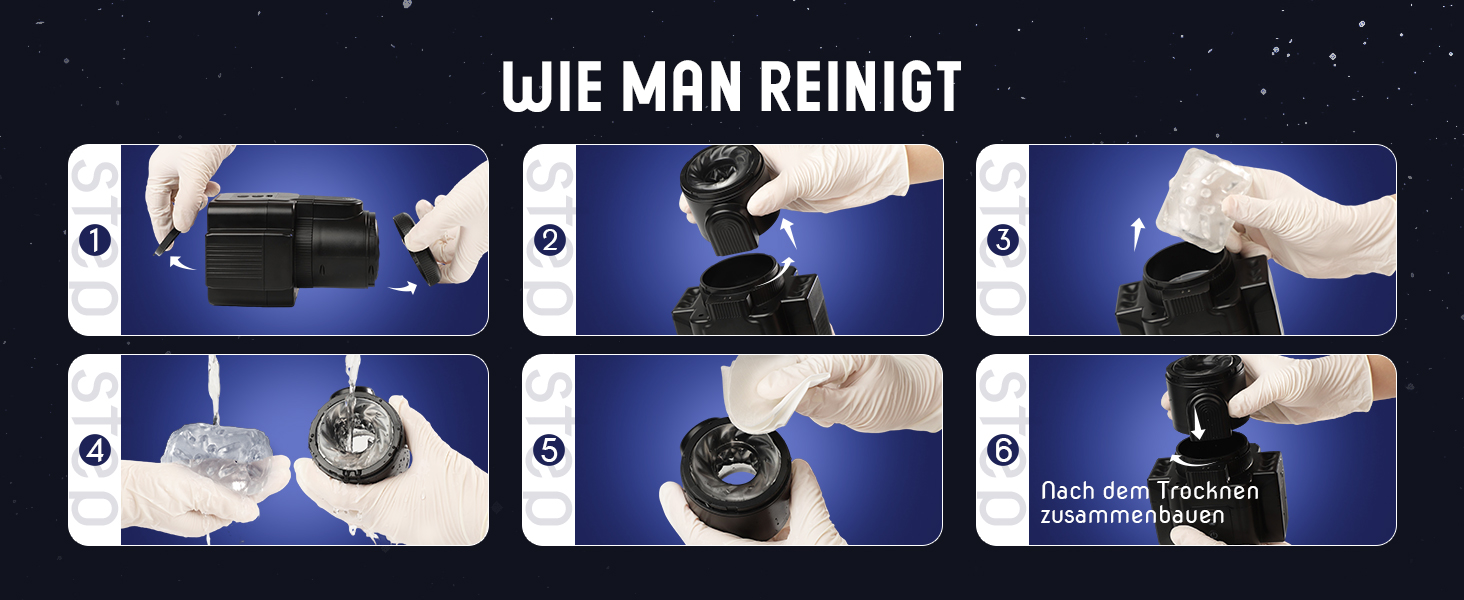 WIE MAN REINIGT

STEP 1

STEP 2

STEP 3

STEP 4

STEP 5

STEP 6

Nach dem Trocknen zusammenbauen