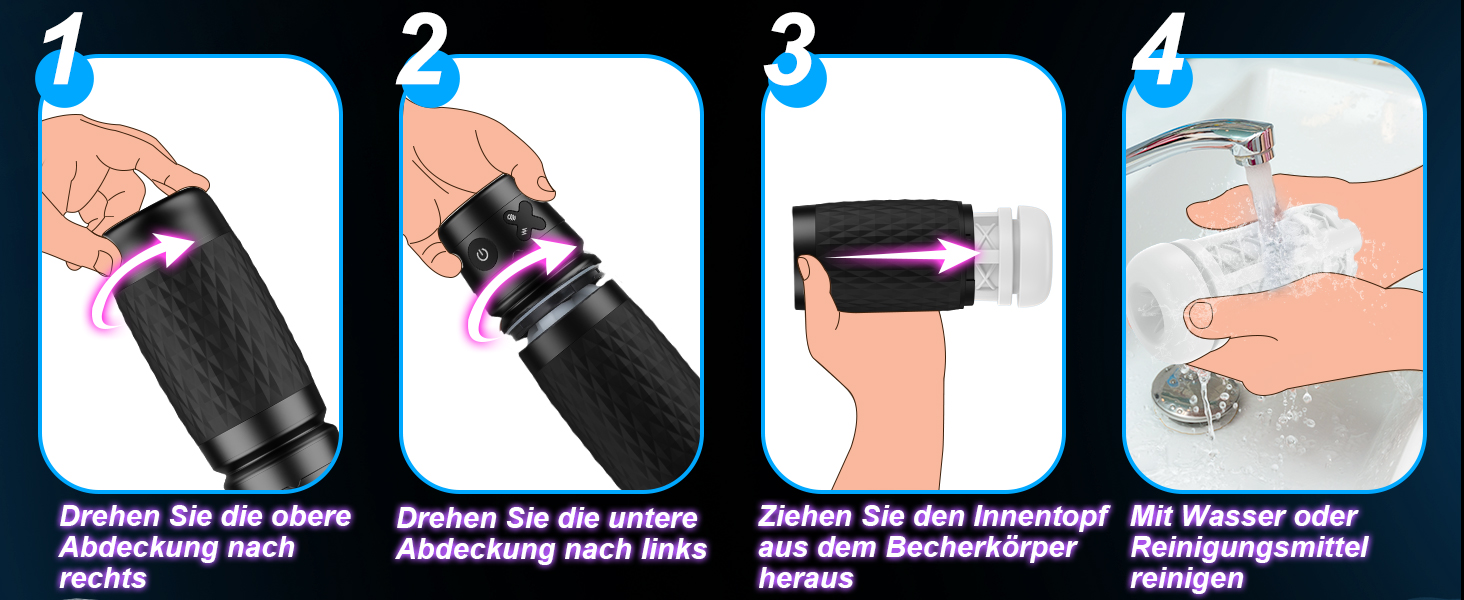 1

Drehen Sie die obere Abdeckung nach rechts

2

Drehen Sie die untere Abdeckung nach links

3

Ziehen Sie den Innentopf aus dem Becherkörper heraus

4

Mit Wasser oder Reinigungsmittel reinigen