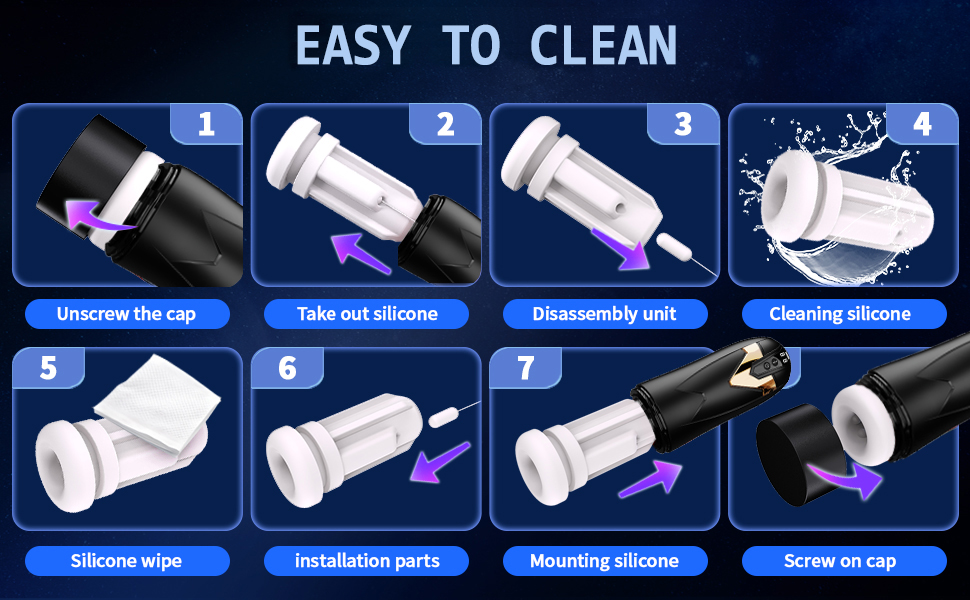 EASY TO CLEAN

1

Unscrew the cap

2

Take out silicone

3

Disassembly unit

4

Cleaning silicone

5

Silicone wipe

6

installation parts

7

Mounting silicone

Screw on cap