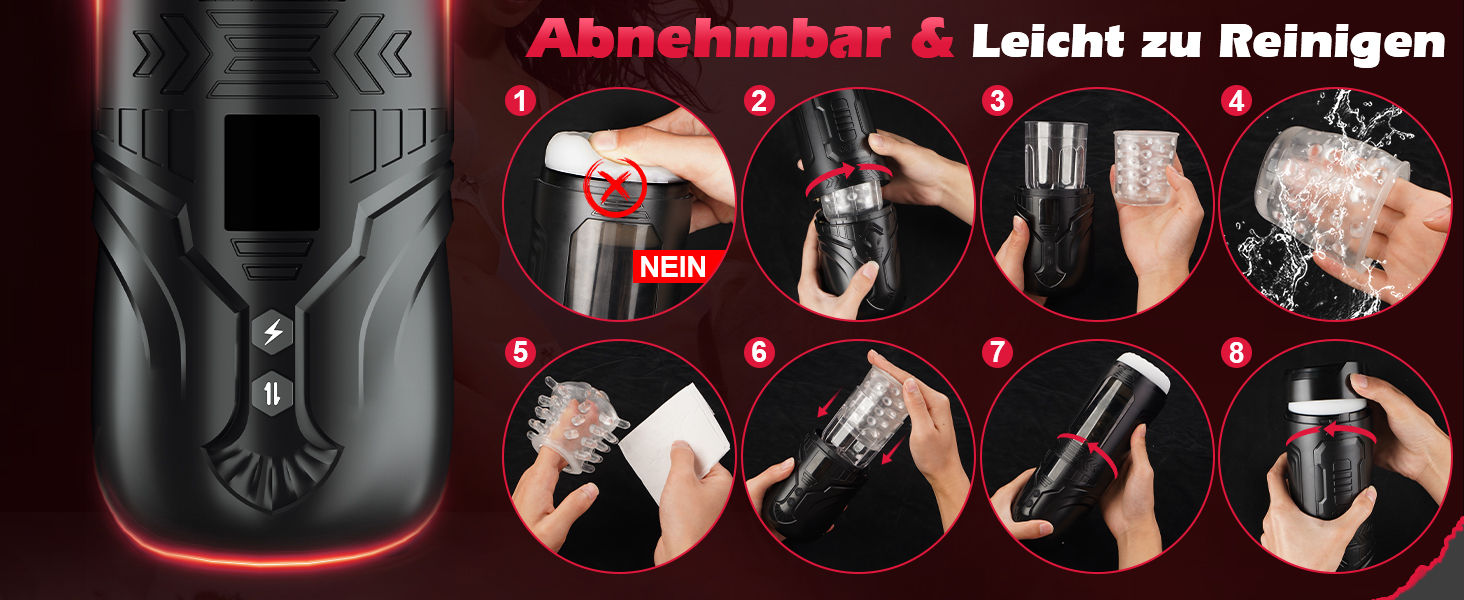 Abnehmbar & Leicht zu Reinigen

1

NEIN

2

3

4

5

6

7

8