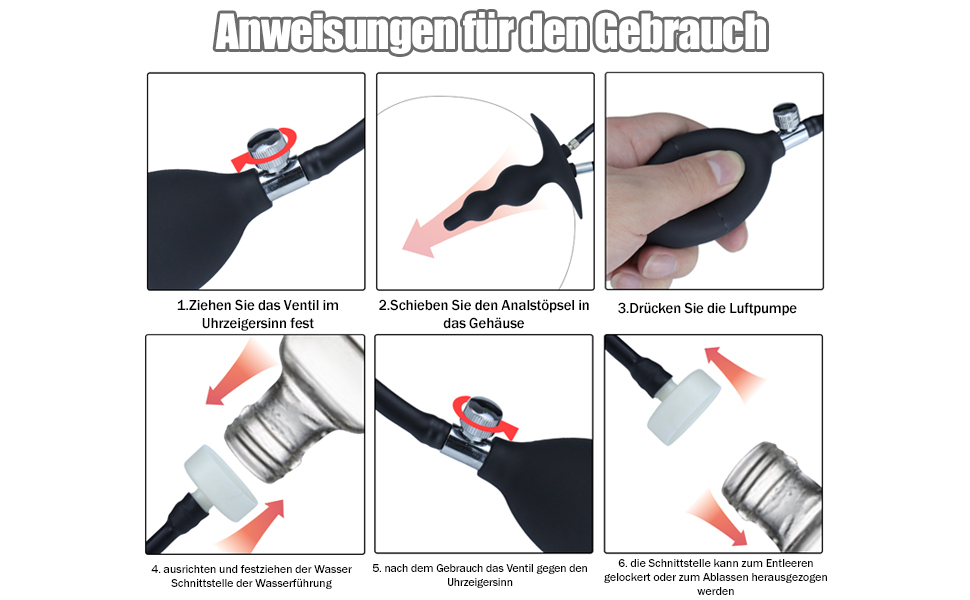 Anweisungen für den Gebrauch

1.Ziehen Sie das Ventil im Uhrzeigersinn fest

2.Schieben Sie den Analstöpsel in das Gehäuse

3.Drücken Sie die Luftpumpe

4. ausrichten und festziehen der Wasser Schnittstelle der Wasserführung

5. nach dem Gebrauch das Ventil gegen den Uhrzeigersinn

6. die Schnittstelle kann zum Entleeren gelockert oder zum Ablassen herausgezogen werden