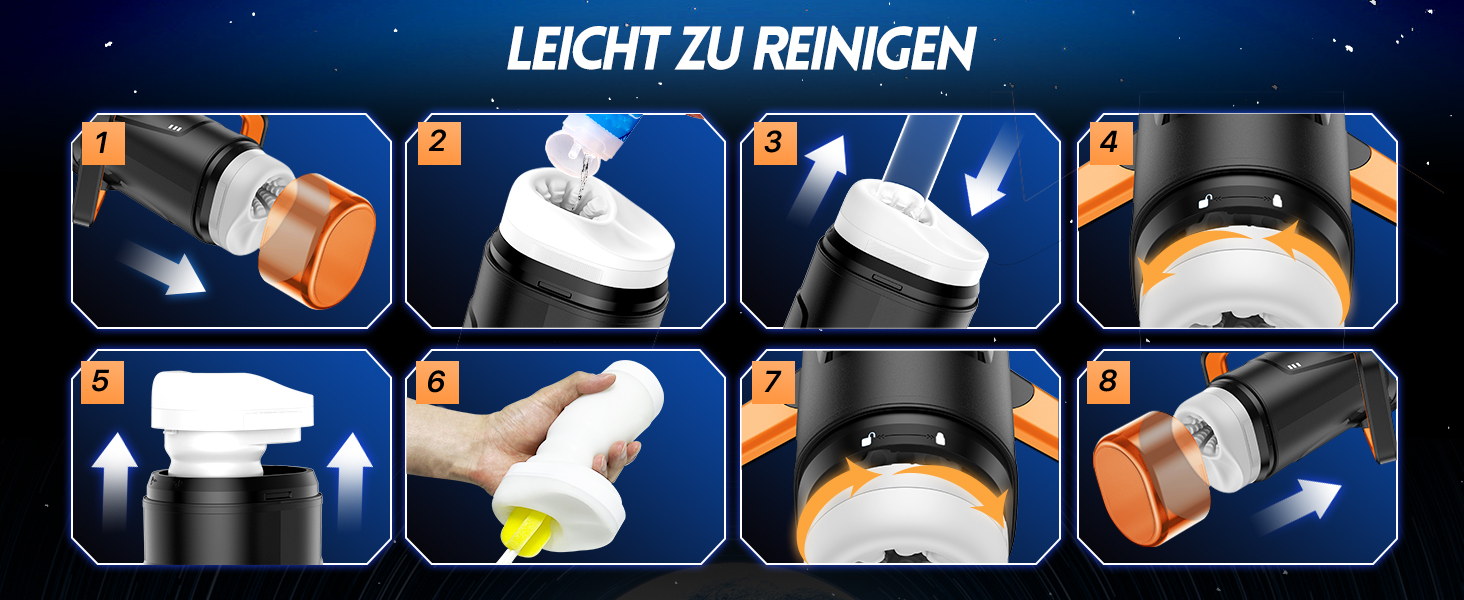 LEICHT ZU REINIGEN

1

2

3

4

5

6

7

8