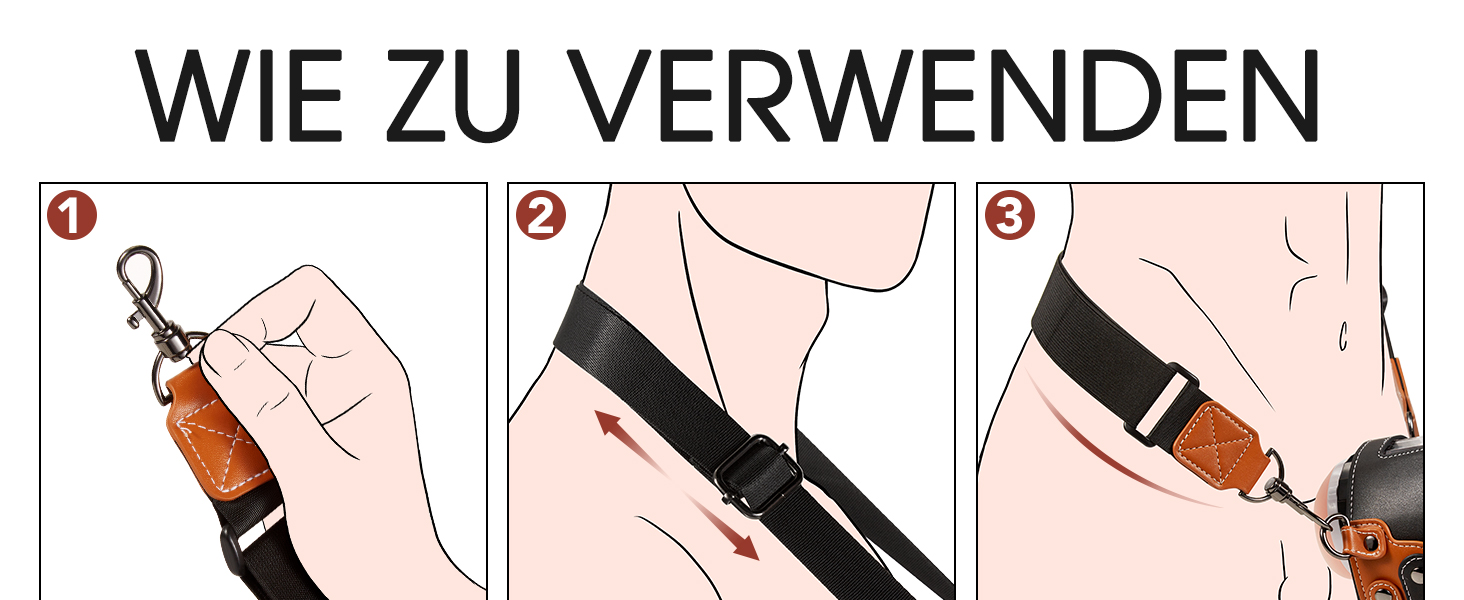 WIE ZU VERWENDEN

1

2

3