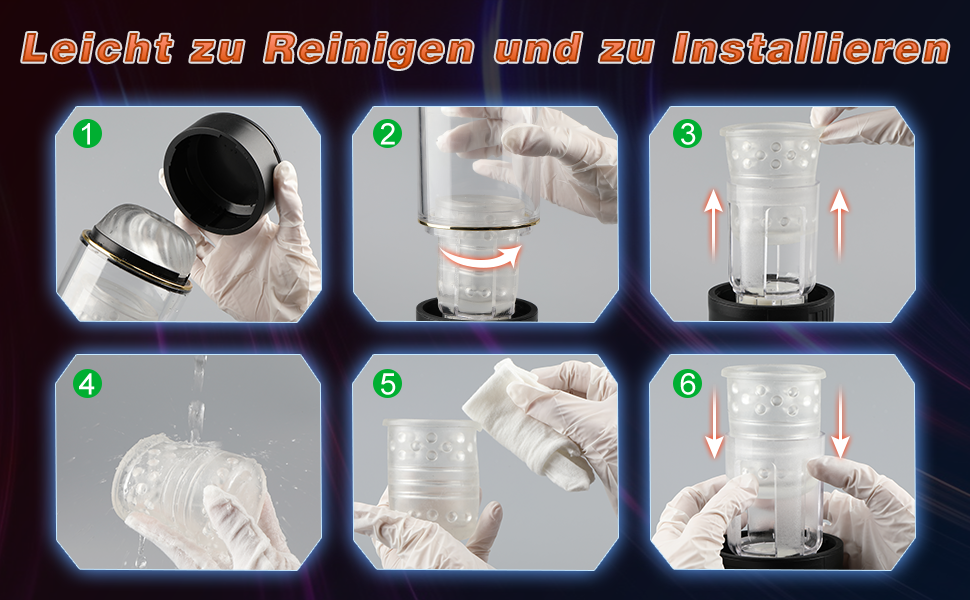 Leicht zu Reinigen und zu Installieren

1

2

3

4

5

6