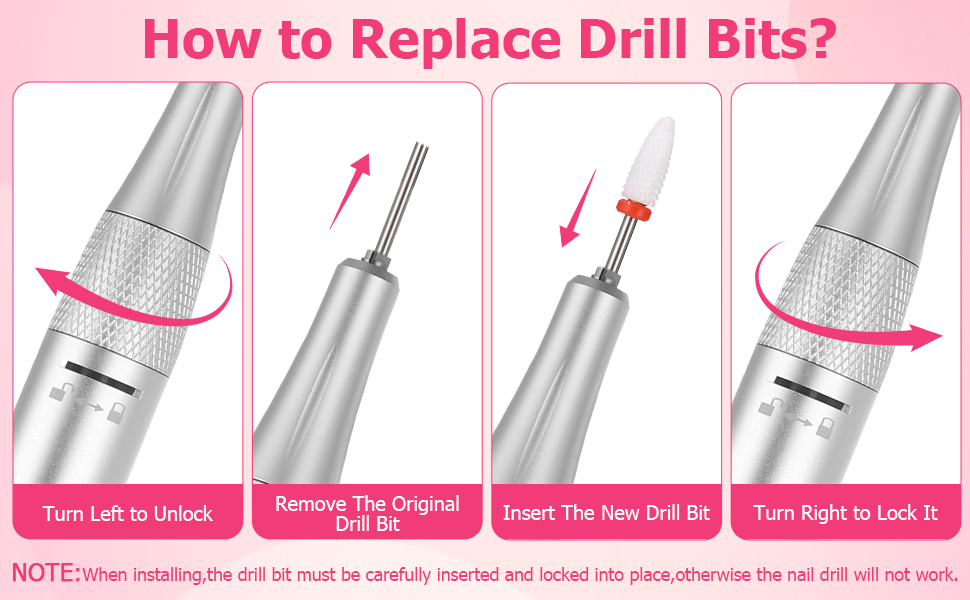 How to Replace Drill Bits?

Turn Left to Unlock

Remove The Original Drill Bit

Insert The New Drill Bit

Turn Right to Lock It

NOTE:When installing,the drill bit must be carefully inserted and locked into place,otherwise the nail drill will not work.