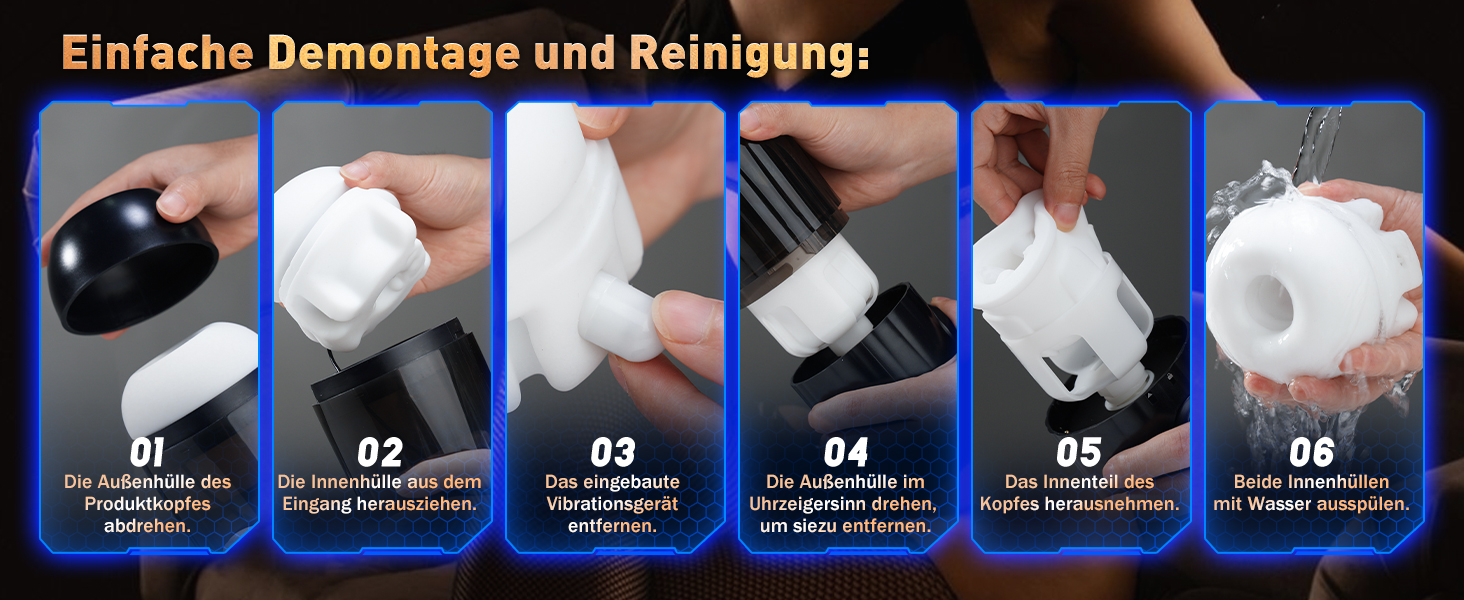 Einfache Demontage und Reinigung:

01
Die Außenhülle des Produktkopfes abdrehen.

02
Die Innenhülle aus dem Eingang herausziehen.

03
Das eingebaute Vibrationsgerät entfernen.

04
Die Außenhülle im Uhrzeigersinn drehen, um siezu entfernen.

05
Das Innenteil des Kopfes herausnehmen.

06
Beide Innenhüllen mit Wasser ausspülen.