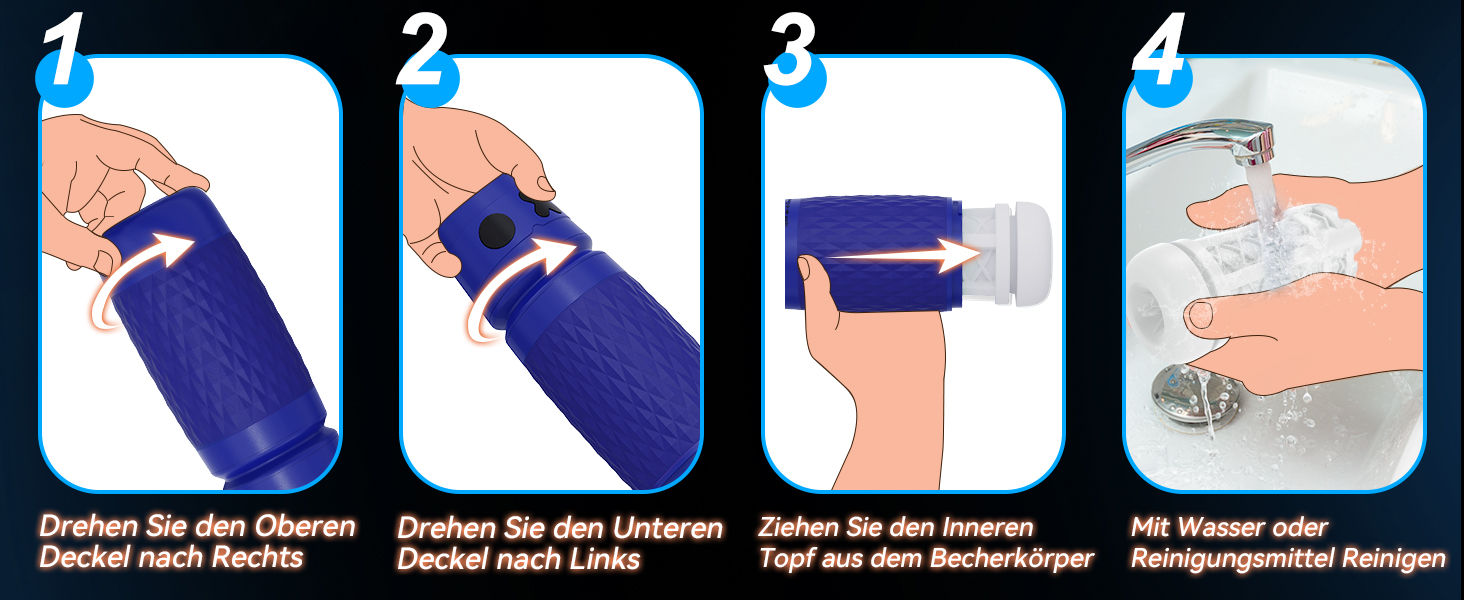 1

Drehen Sie den Oberen Deckel nach Rechts

2

Drehen Sie den Unteren Deckel nach Links

3

Ziehen Sie den Inneren Topf aus dem Becherkörper

4

Mit Wasser oder Reinigungsmittel Reinigen