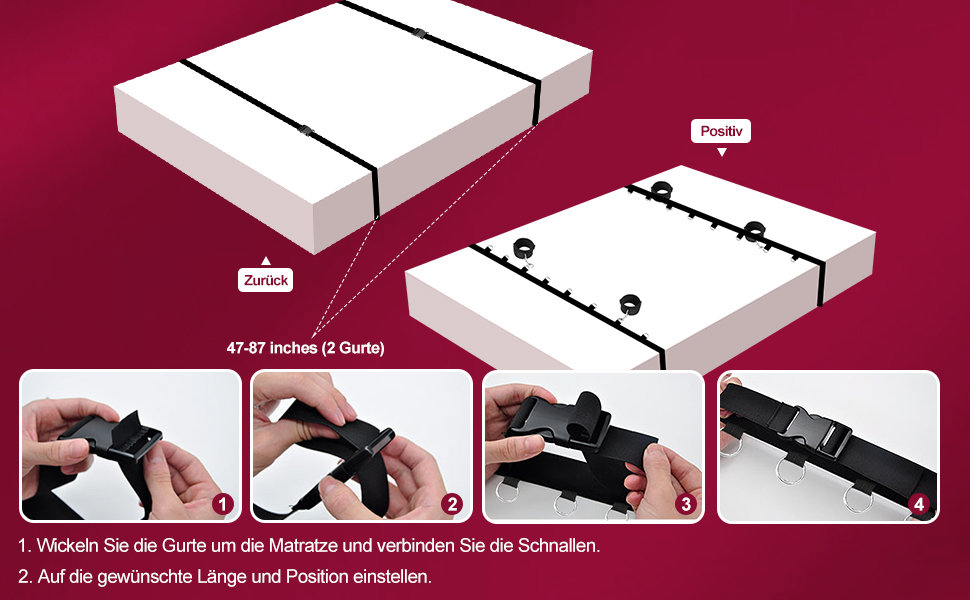 Positiv

Zurück

47-87 inches (2 Gurte)

1

2

3

4

1. Wickeln Sie die Gurte um die Matratze und verbinden Sie die Schnallen.

2. Auf die gewünschte Länge und Position einstellen.