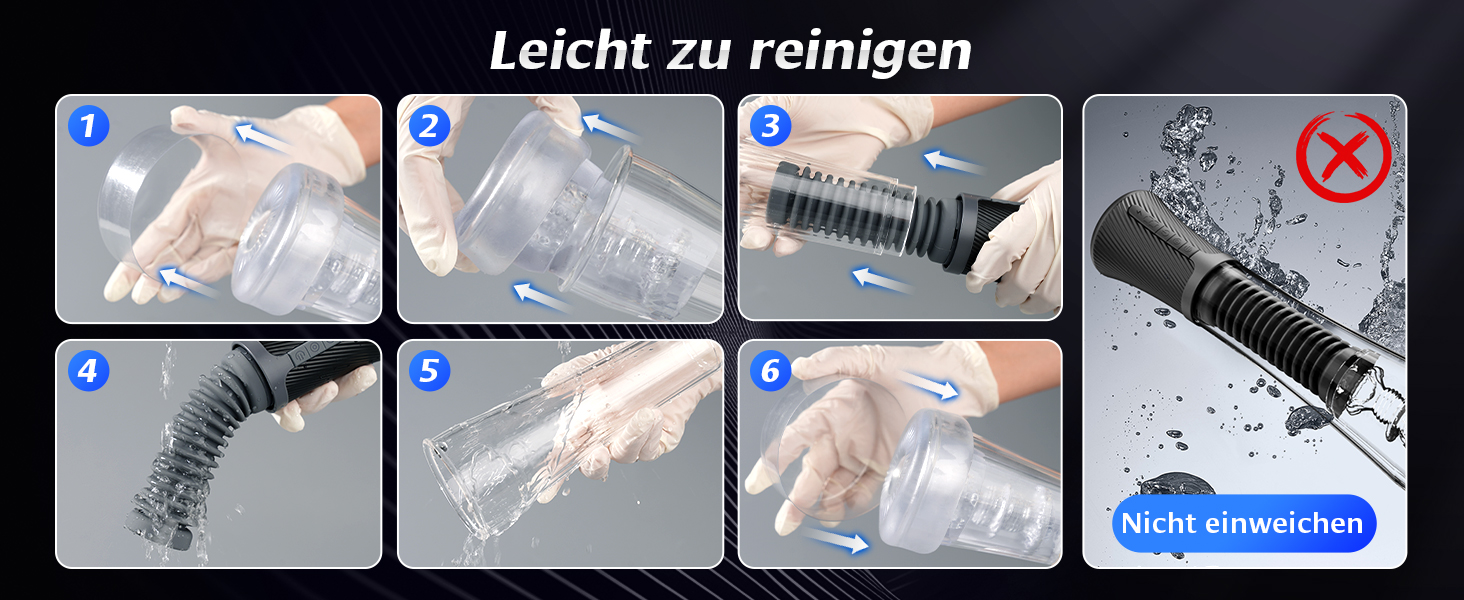 Leicht zu reinigen

1

2

3

4

5

6

Nicht einweichen