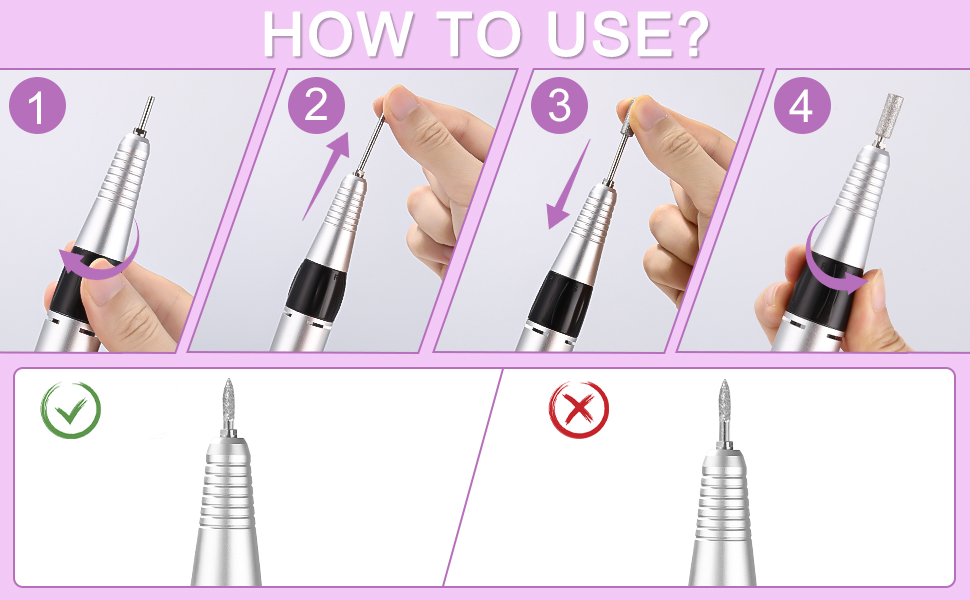 HOW TO USE?

1

2

3

4