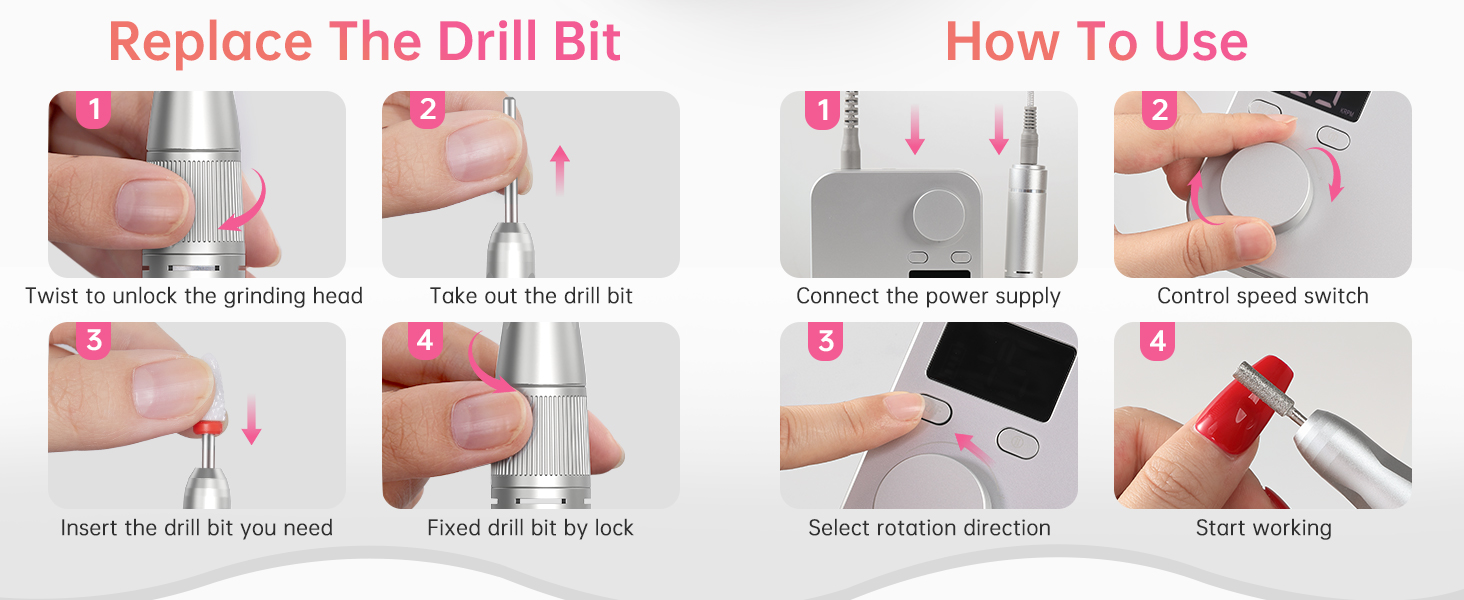 Replace The Drill Bit

1

Twist to unlock the grinding head

2

Take out the drill bit

3

Insert the drill bit you need

4

Fixed drill bit by lock

How To Use

1

Connect the power supply

2

Control speed switch

3

Select rotation direction

4

Start working