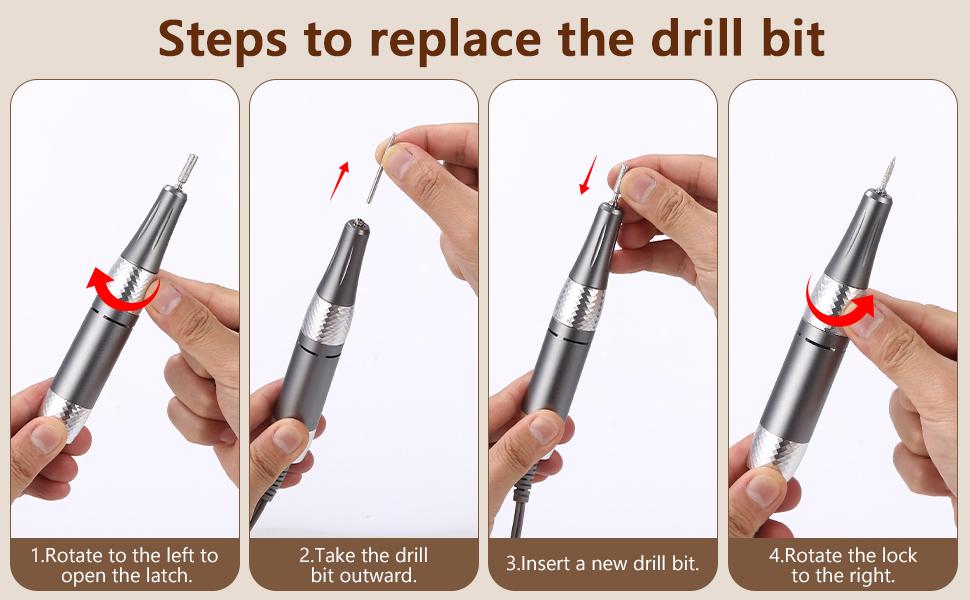 Steps to replace the drill bit

1.Rotate to the left to open the latch.

2.Take the drill bit outward.

3.Insert a new drill bit.

4.Rotate the lock to the right.