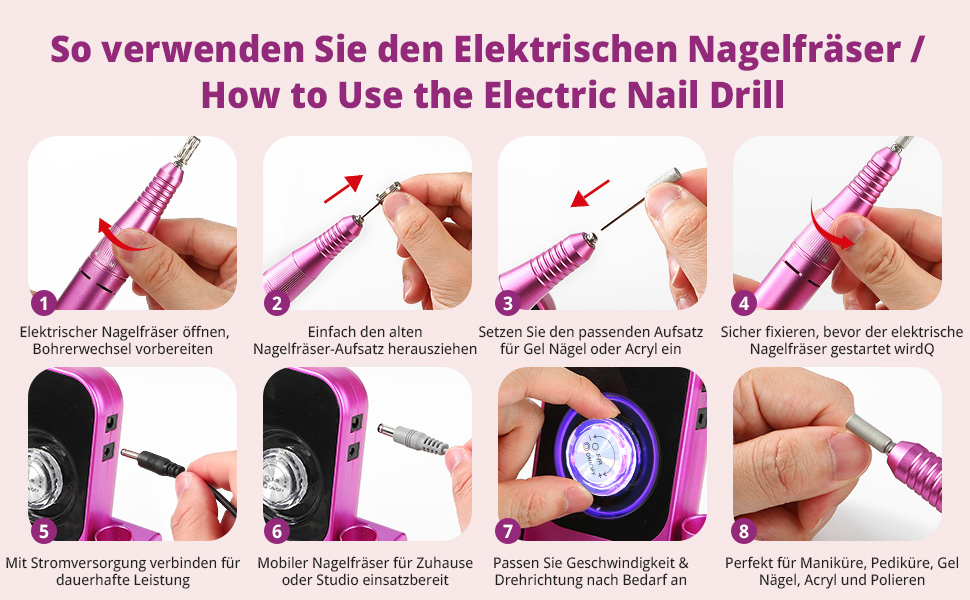 So verwenden Sie den Elektrischen Nagelfräser / How to Use the Electric Nail Drill

1

Elektrischer Nagelfräser öffnen, Bohrerwechsel vorbereiten

2

Einfach den alten Nagelfräser-Aufsatz herausziehen

3

Setzen Sie den passenden Aufsatz für Gel Nägel oder Acryl ein

4

Sicher fixieren, bevor der elektrische Nagelfräser gestartet wirdQ

5

Mit Stromversorgung verbinden für dauerhafte Leistung

6

Mobiler Nagelfräser für Zuhause oder Studio einsatzbereit

7

Passen Sie Geschwindigkeit & Drehrichtung nach Bedarf an

8

Perfekt für Maniküre, Pediküre, Gel Nägel, Acryl und Polieren