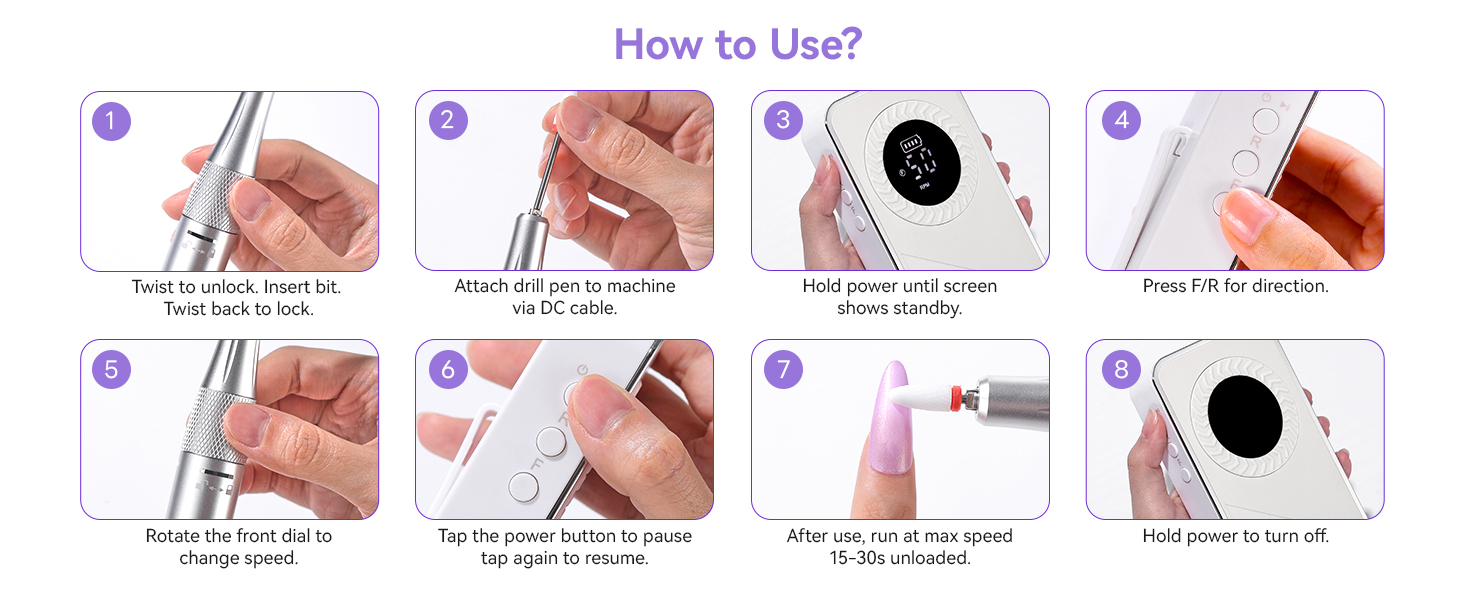 How to Use?

1

Twist to unlock. Insert bit. Twist back to lock.

2

Attach drill pen to machine via DC cable.

3

Hold power until screen shows standby.

4

Press F/R for direction.

5

Rotate the front dial to change speed.

6

Tap the power button to pause tap again to resume.

7

After use, run at max speed 15-30s unloaded.

8

Hold power to turn off.