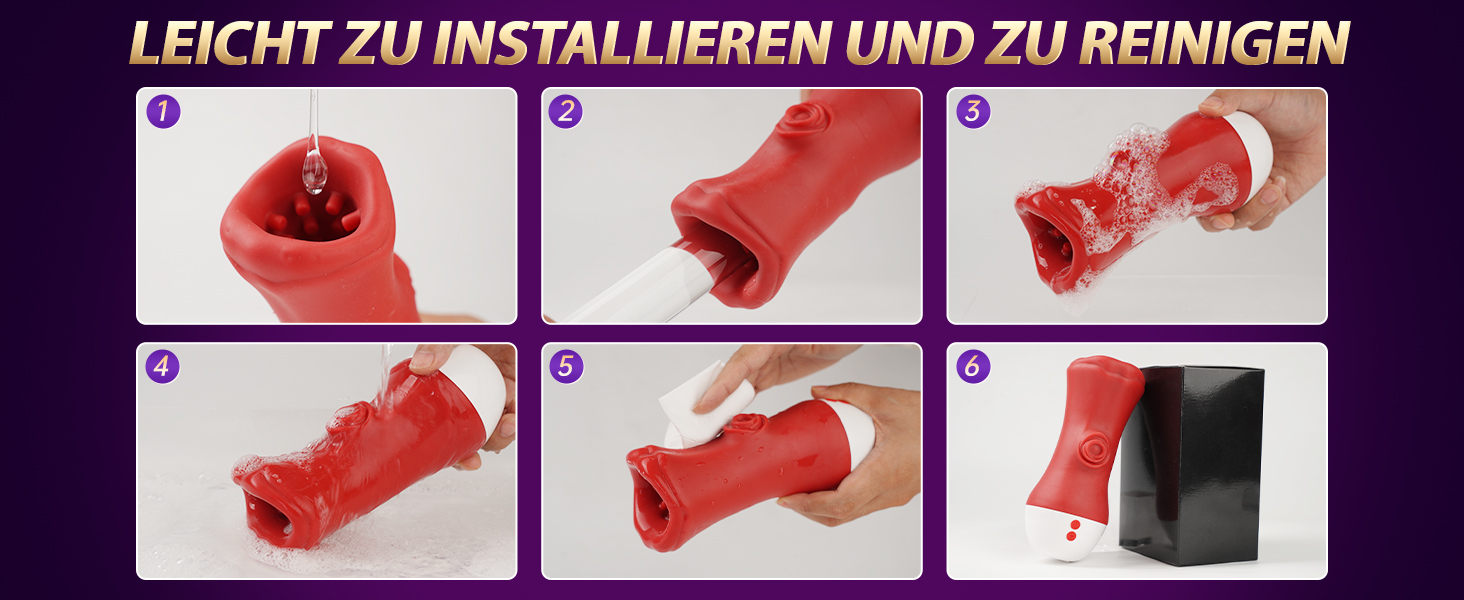 LEICHT ZU INSTALLIEREN UND ZU REINIGEN

1

2

3

4

5

6