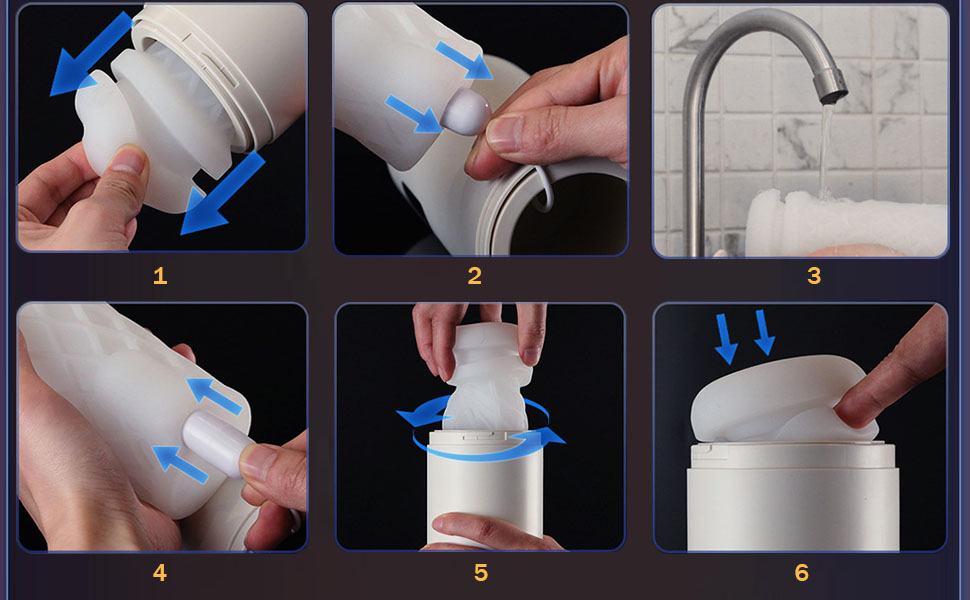 1

2

3

4

5

6