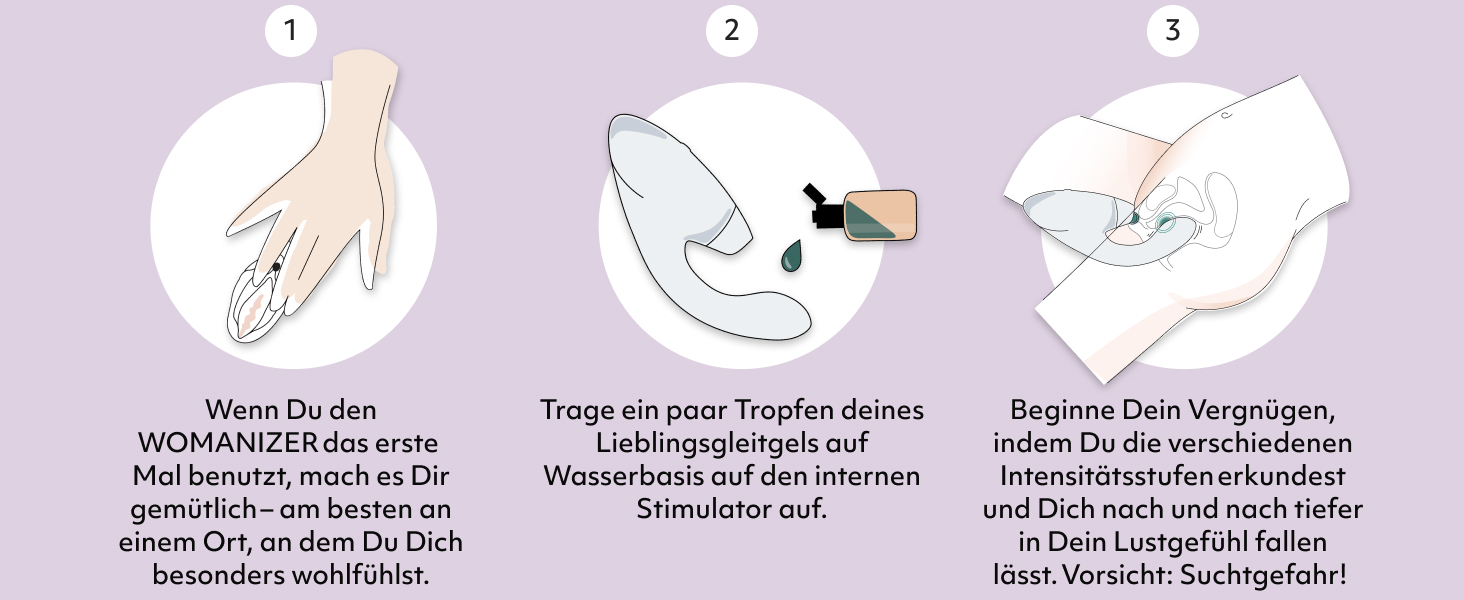 1

Wenn Du den WOMANIZER das erste Mal benutzt, mach es Dir gemütlich – am besten an einem Ort, an dem Du Dich besonders wohlfühlst.

2

Trage ein paar Tropfen deines Lieblingsgleitgels auf Wasserbasis auf den internen Stimulator auf.

3

Beginne Dein Vergnügen, indem Du die verschiedenen Intensitätsstufen erkundest und Dich nach und nach tiefer in Dein Lustgefühl fallen lässt. Vorsicht: Suchtgefahr!