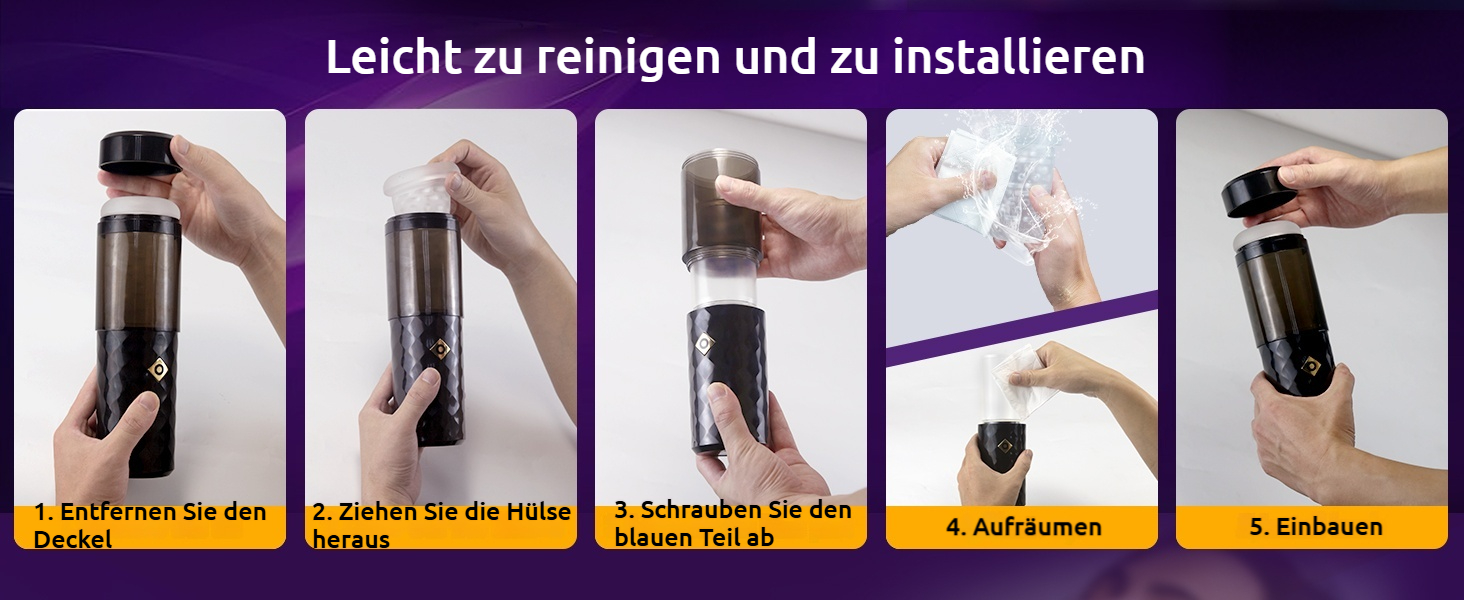 Leicht zu reinigen und zu installieren

1. Entfernen Sie den Deckel

2. Ziehen Sie die Hülse heraus

3. Schrauben Sie den blauen Teil ab

4. Aufräumen

5. Einbauen