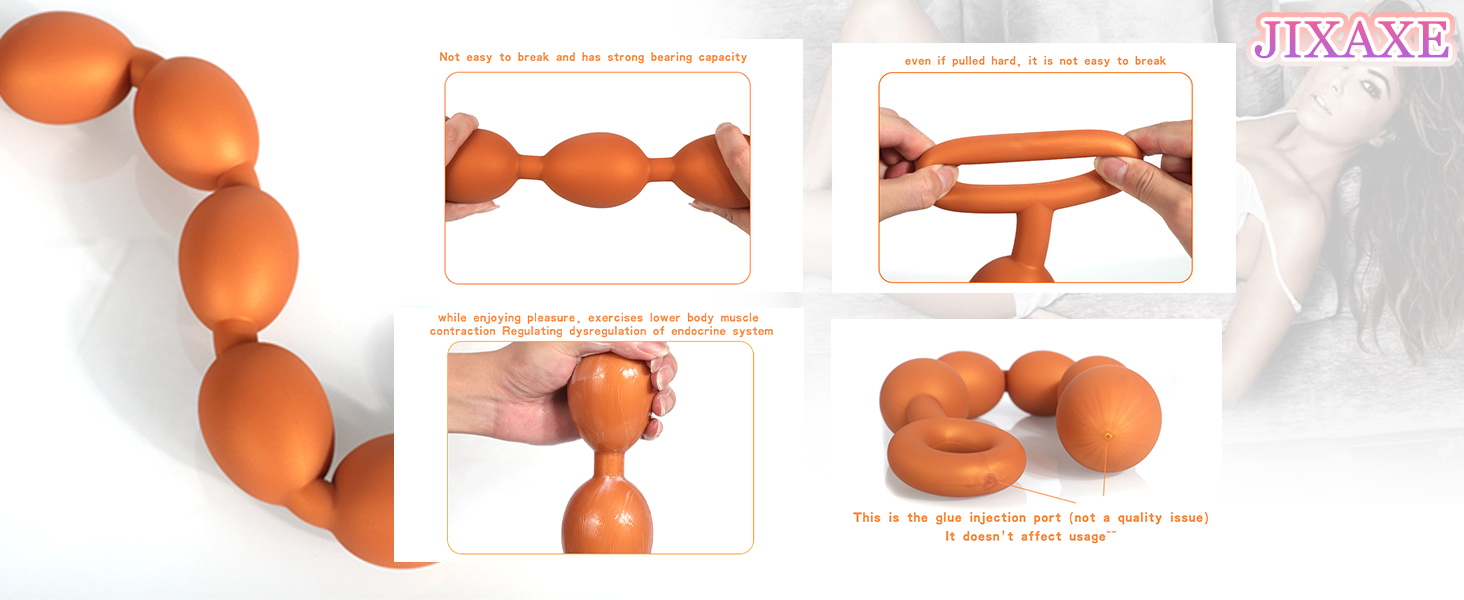 JIXAXE

Not easy to break and has strong bearing capacity

even if pulled hard, it is not easy to break

while enjoying pleasure, exercises lower body muscle contraction Regulating dysregulation of endocrine system

This is the glue injection port (not a quality issue) It doesn't affect usage~~