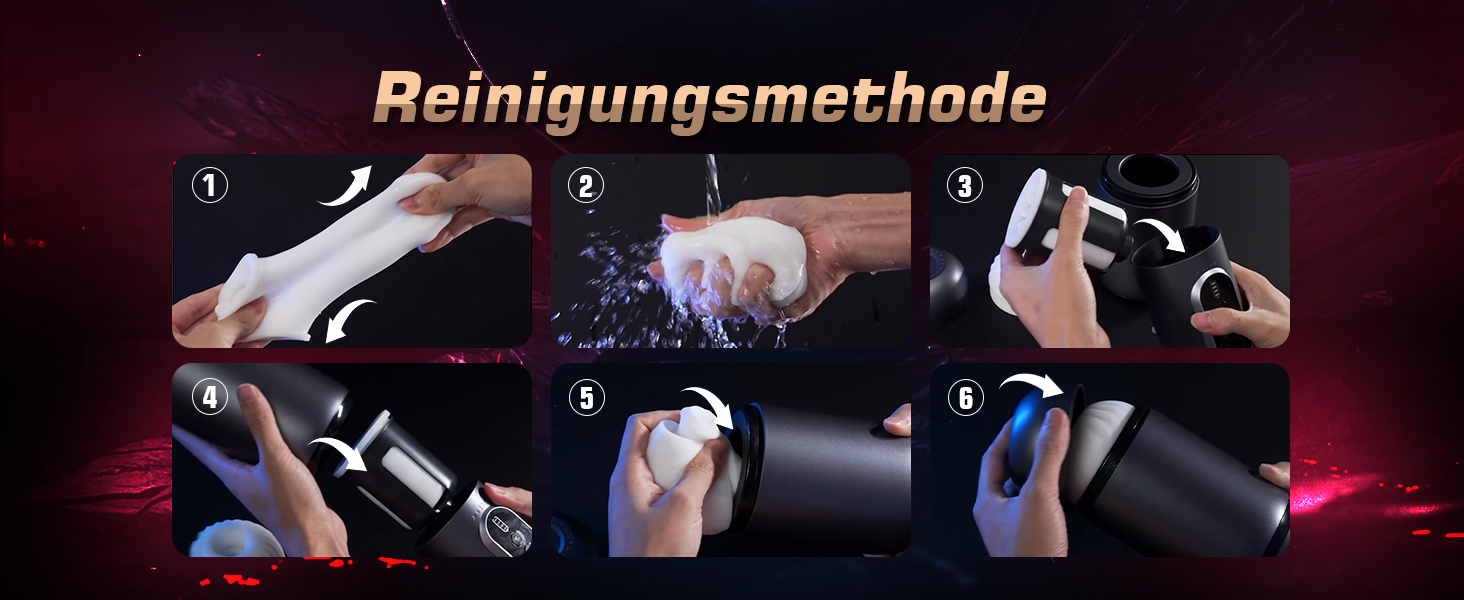 Reinigungsmethode

1

2

3

4

5

6