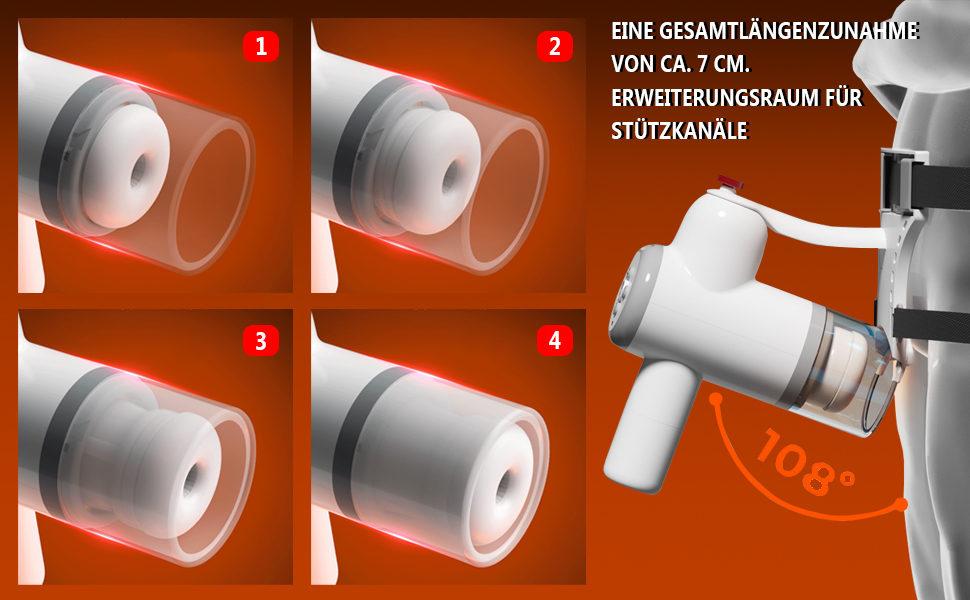 1

2

3

4

EINE GESAMTLÄNGENZUNAHME VON CA. 7 CM. ERWEITERUNGSRAUM FÜR STÜTZKANÄLE

108°