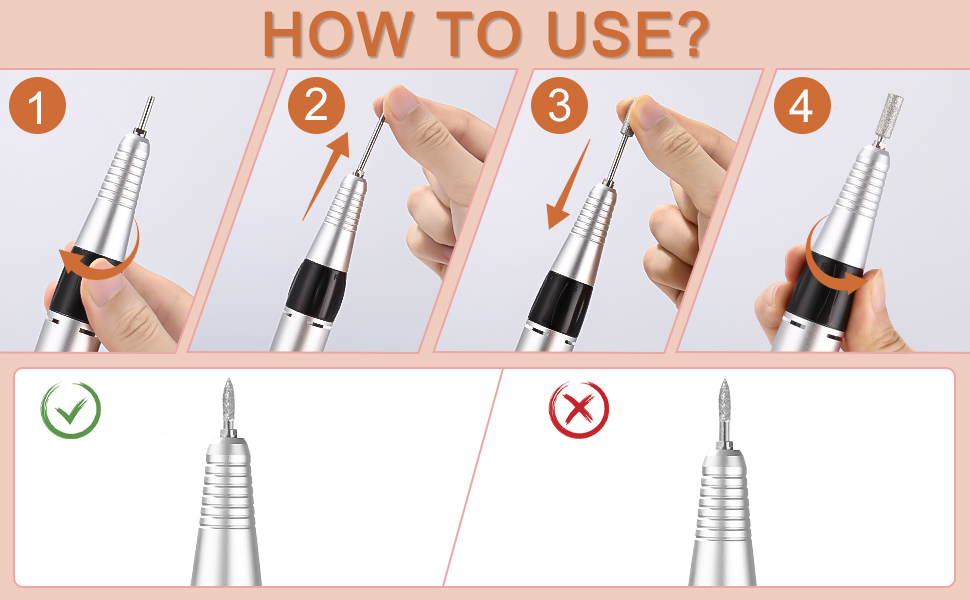 HOW TO USE?

1

2

3

4