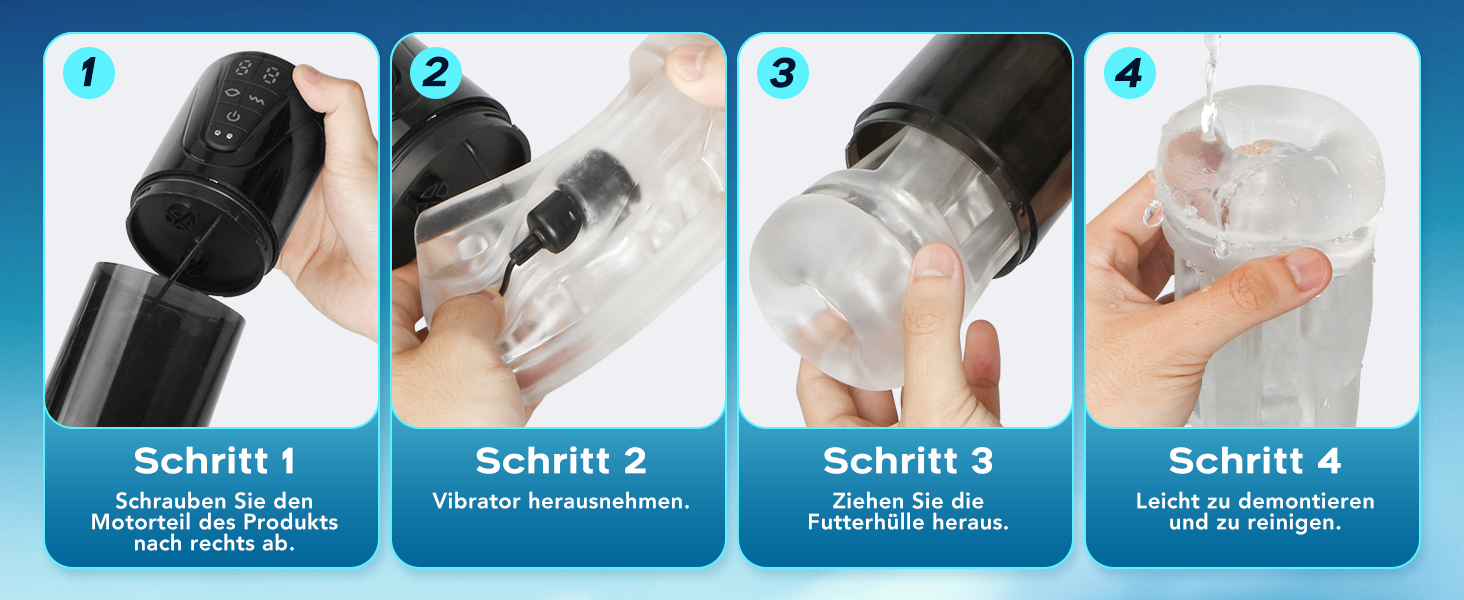 1

Schritt 1

Schrauben Sie den Motorteil des Produkts nach rechts ab.

2

Schritt 2

Vibrator herausnehmen.

3

Schritt 3

Ziehen Sie die Futterhülle heraus.

4

Schritt 4

Leicht zu demontieren und zu reinigen.