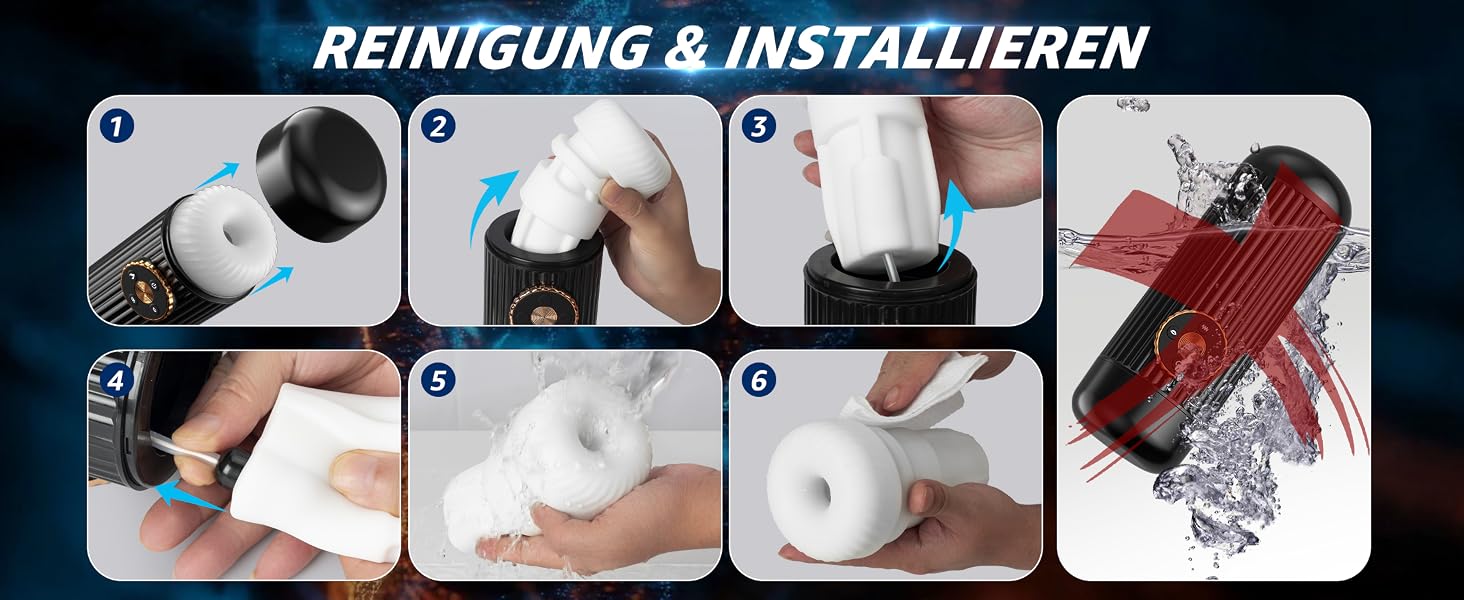 REINIGUNG & INSTALLIEREN

1

2

3

4

5

6