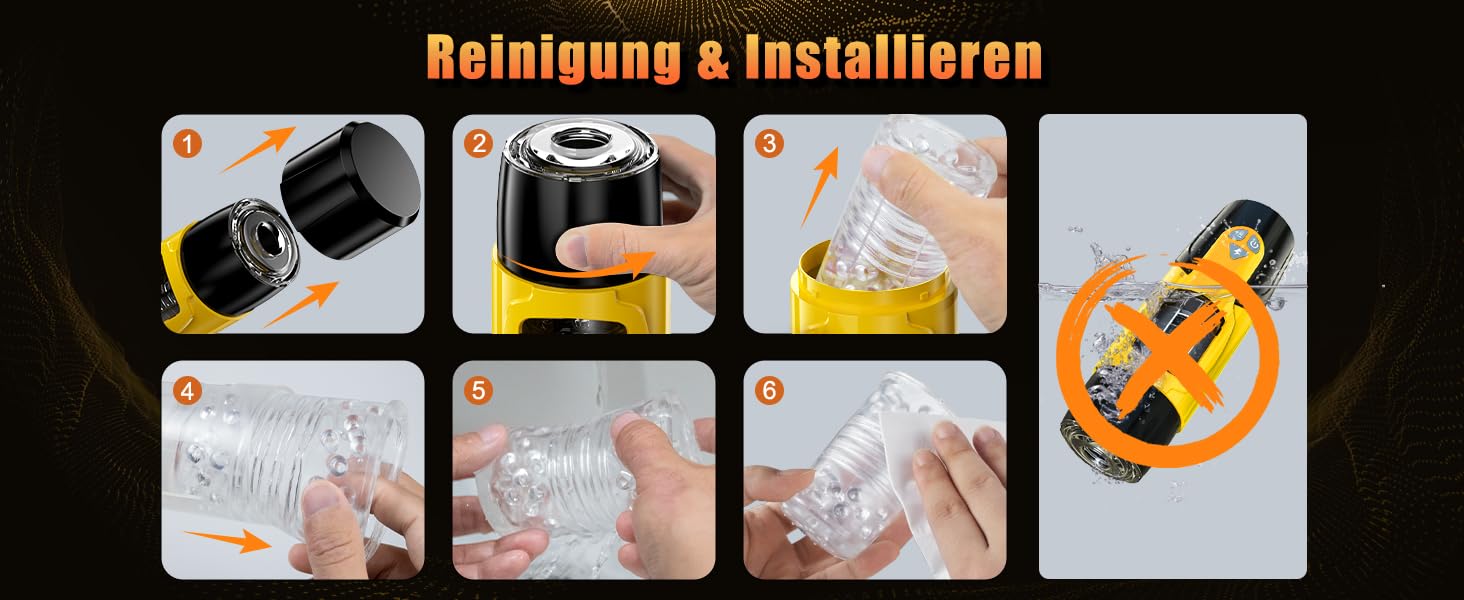 Reinigung & Installieren

1

2

3

4

5

6