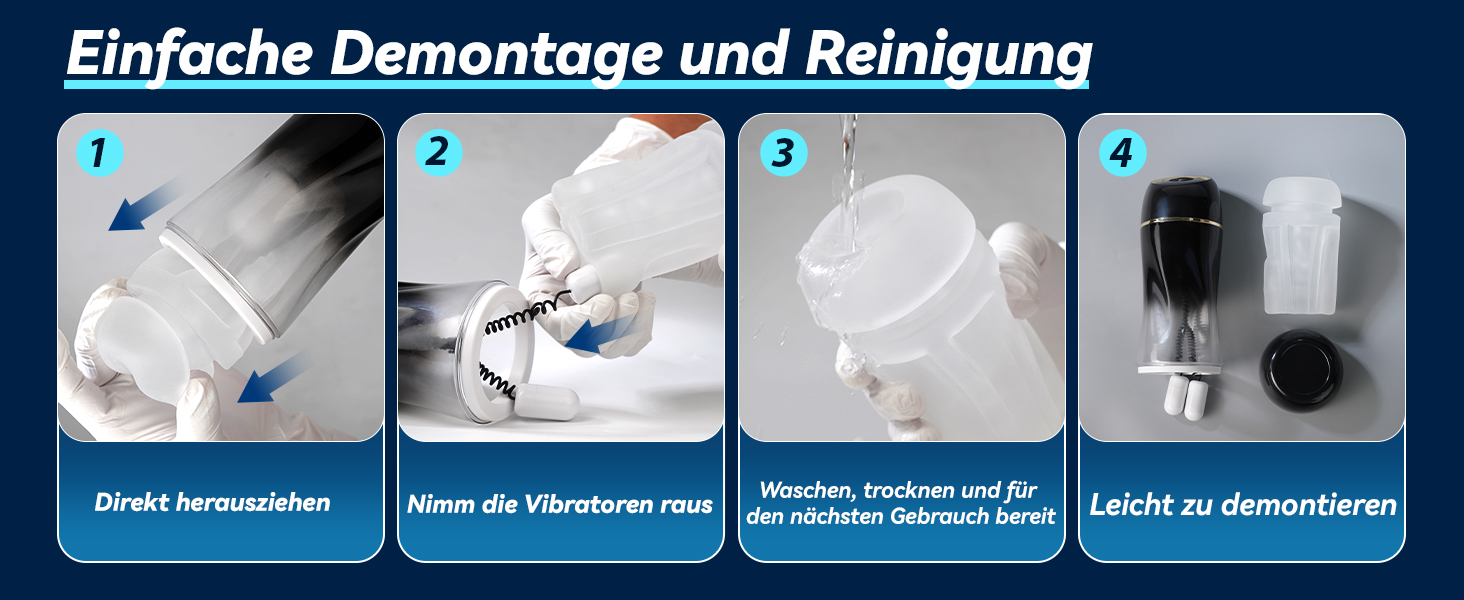 Einfache Demontage und Reinigung

1

Direkt herausziehen

2

Nimm die Vibratoren raus

3

Waschen, trocknen und für den nächsten Gebrauch bereit

4

Leicht zu demontieren