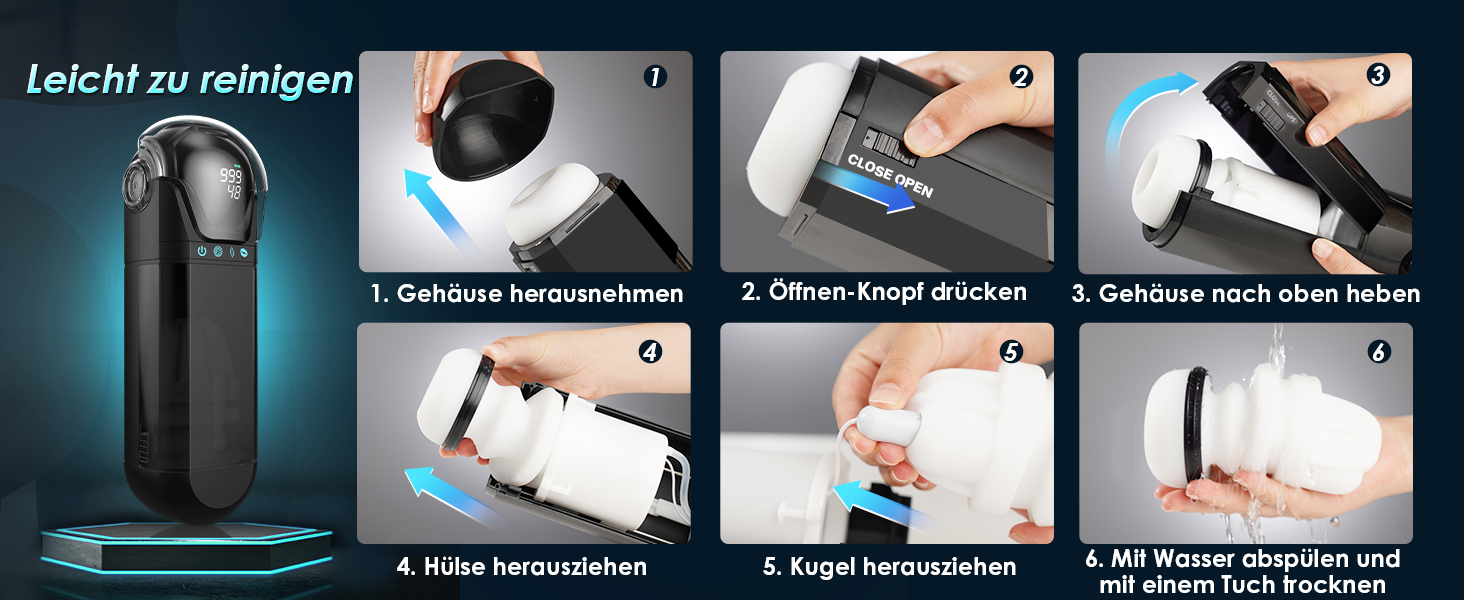 Leicht zu reinigen

999
48

1
1. Gehäuse herausnehmen

2
CLOSE OPEN
2. Öffnen-Knopf drücken

3
CLOSE OPEN
3. Gehäuse nach oben heben

4
4. Hülse herausziehen

5
5. Kugel herausziehen

6
6. Mit Wasser abspülen und mit einem Tuch trocknen