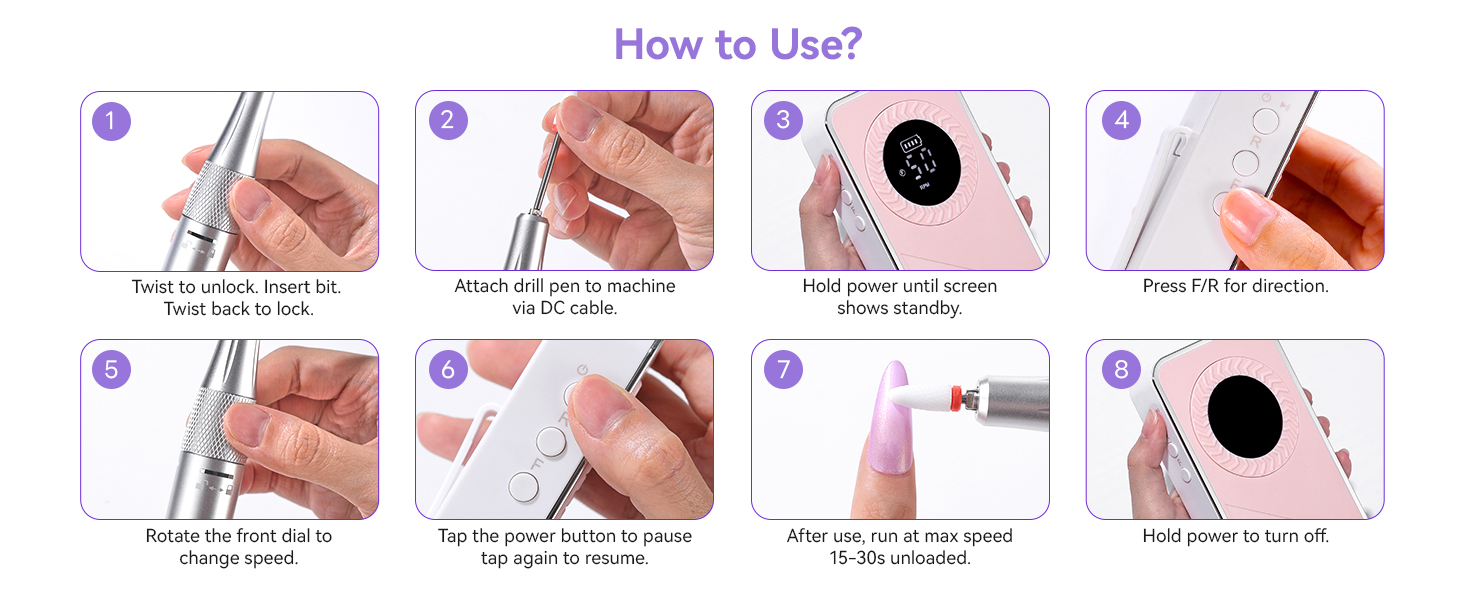 How to Use?

1

Twist to unlock. Insert bit. Twist back to lock.

2

Attach drill pen to machine via DC cable.

3

Hold power until screen shows standby.

4

Press F/R for direction.

5

Rotate the front dial to change speed.

6

Tap the power button to pause tap again to resume.

7

After use, run at max speed 15-30s unloaded.

8

Hold power to turn off.