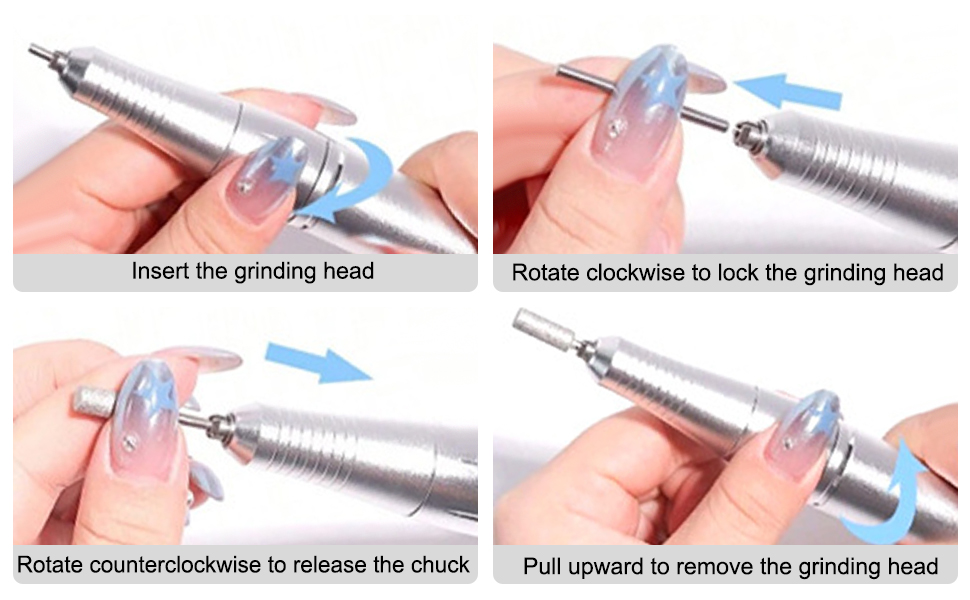 Insert the grinding head

Rotate clockwise to lock the grinding head

Rotate counterclockwise to release the chuck

Pull upward to remove the grinding head