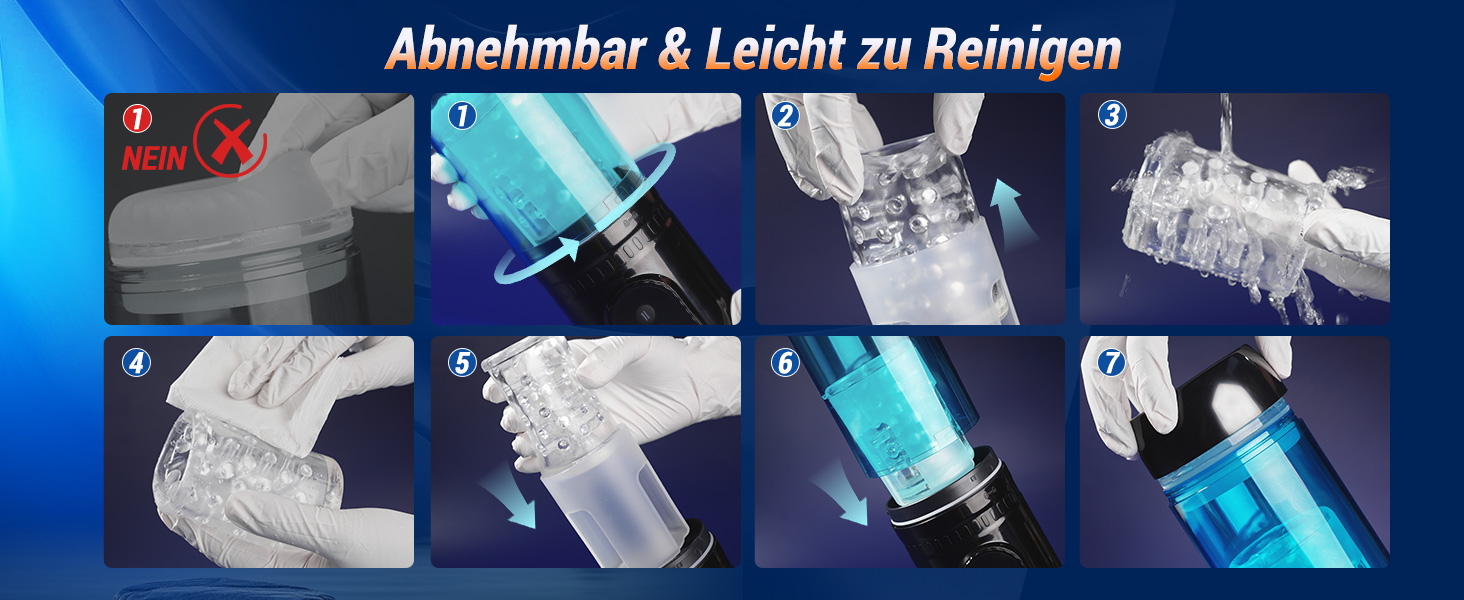 Abnehmbar & Leicht zu Reinigen

1 NEIN

1

2

3

4

5

6

7