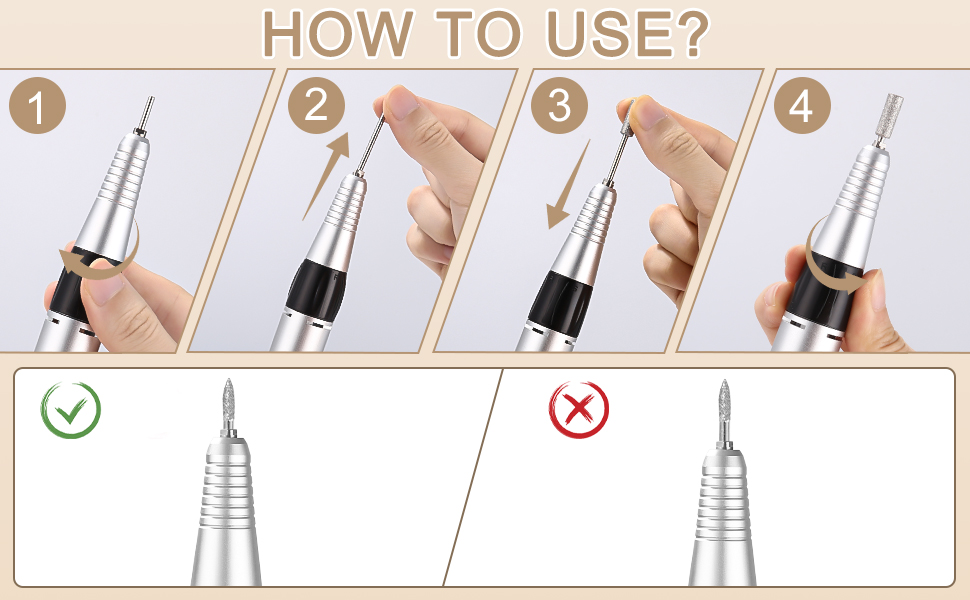 HOW TO USE?

1

2

3

4