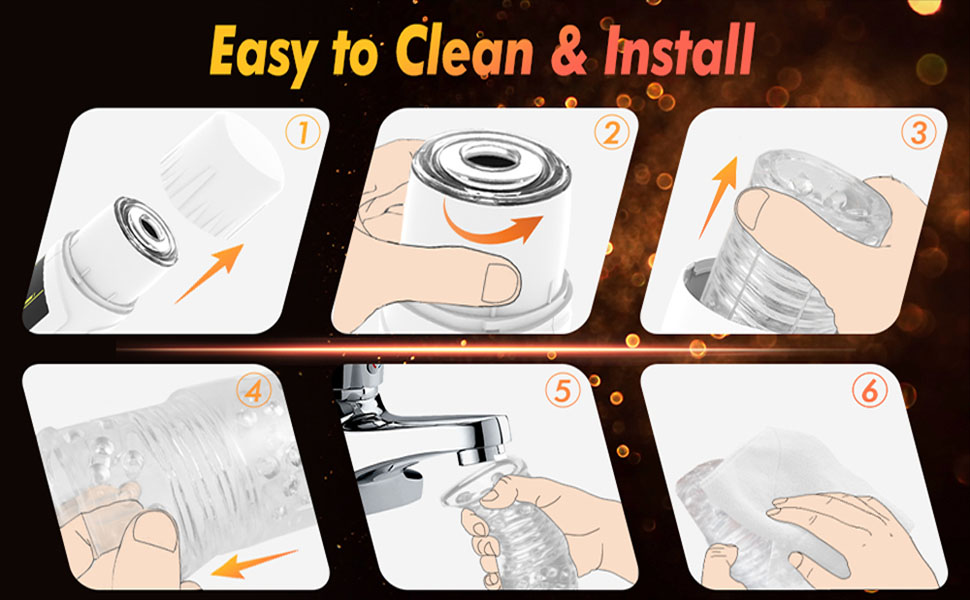 Easy to Clean & Install

①

②

③

④

⑤

⑥