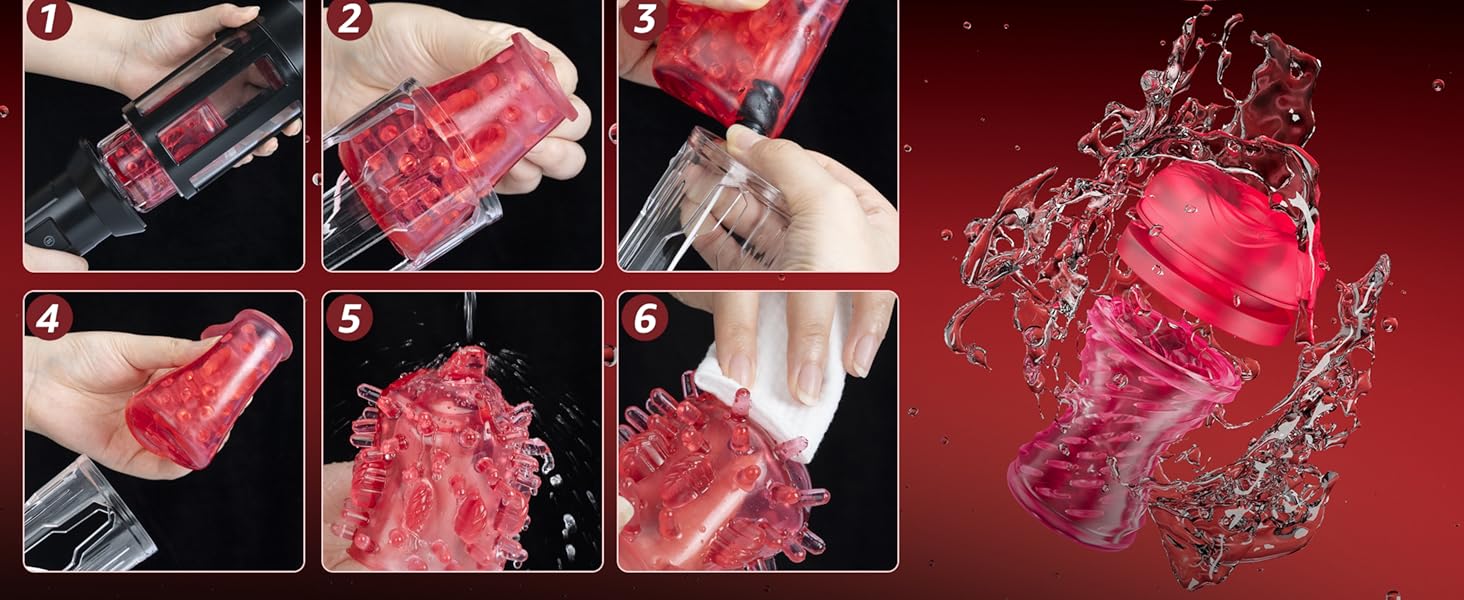 1
2
3
4
5
6