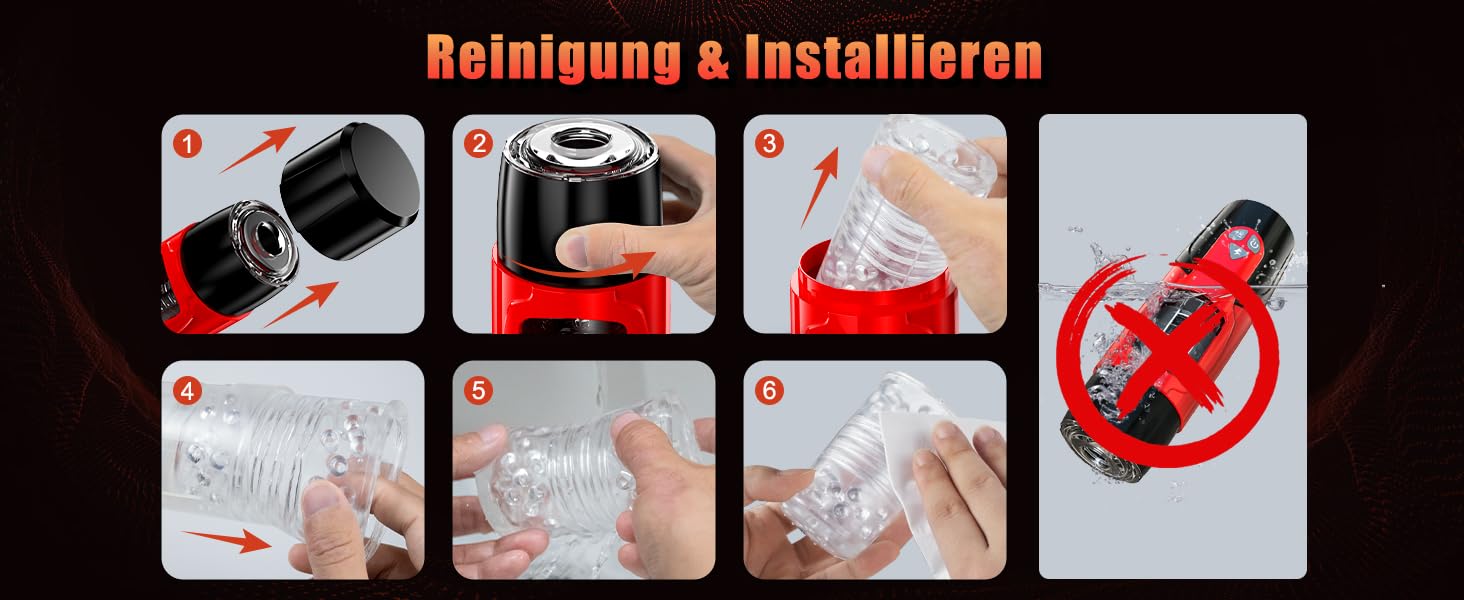 Reinigung & Installieren

1

2

3

4

5

6