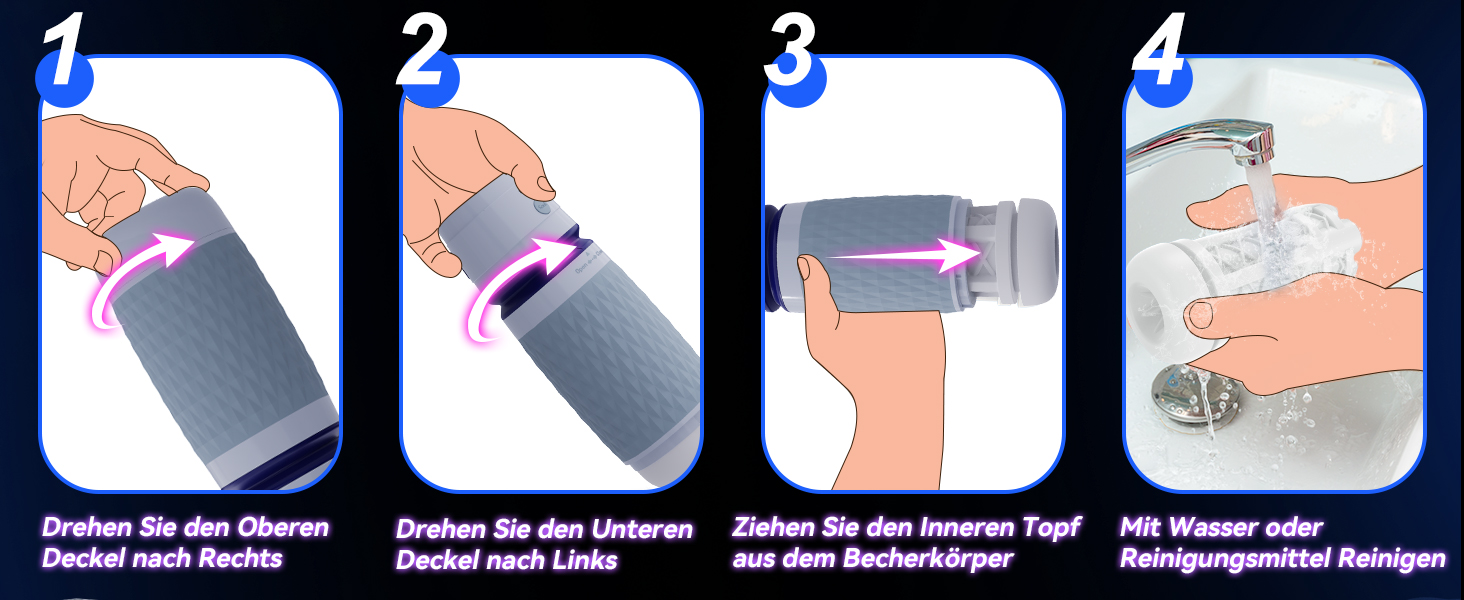 1

Drehen Sie den Oberen Deckel nach Rechts

2

Drehen Sie den Unteren Deckel nach Links

3

Ziehen Sie den Inneren Topf aus dem Becherkörper

4

Mit Wasser oder Reinigungsmittel Reinigen